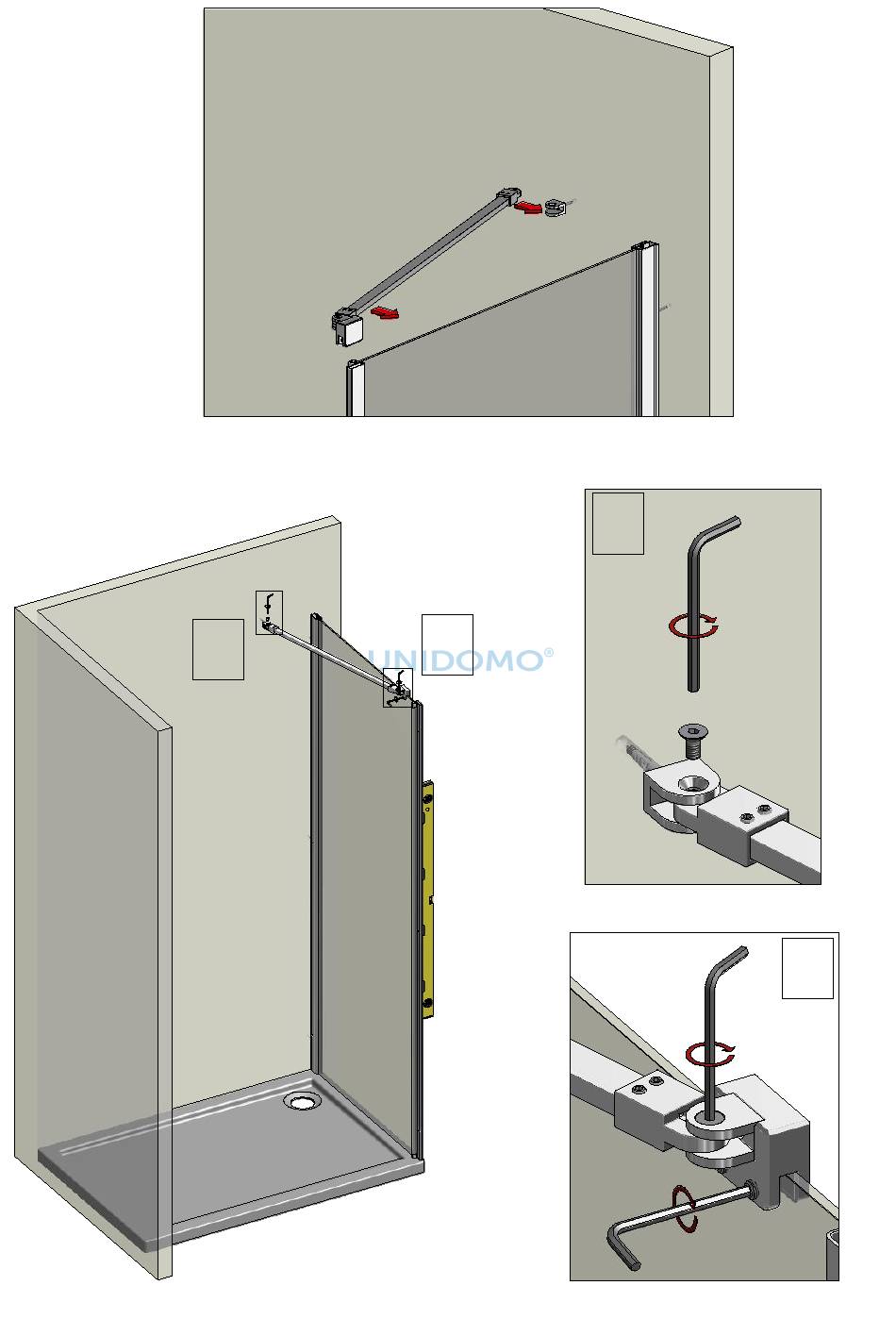 UNIDOMO®