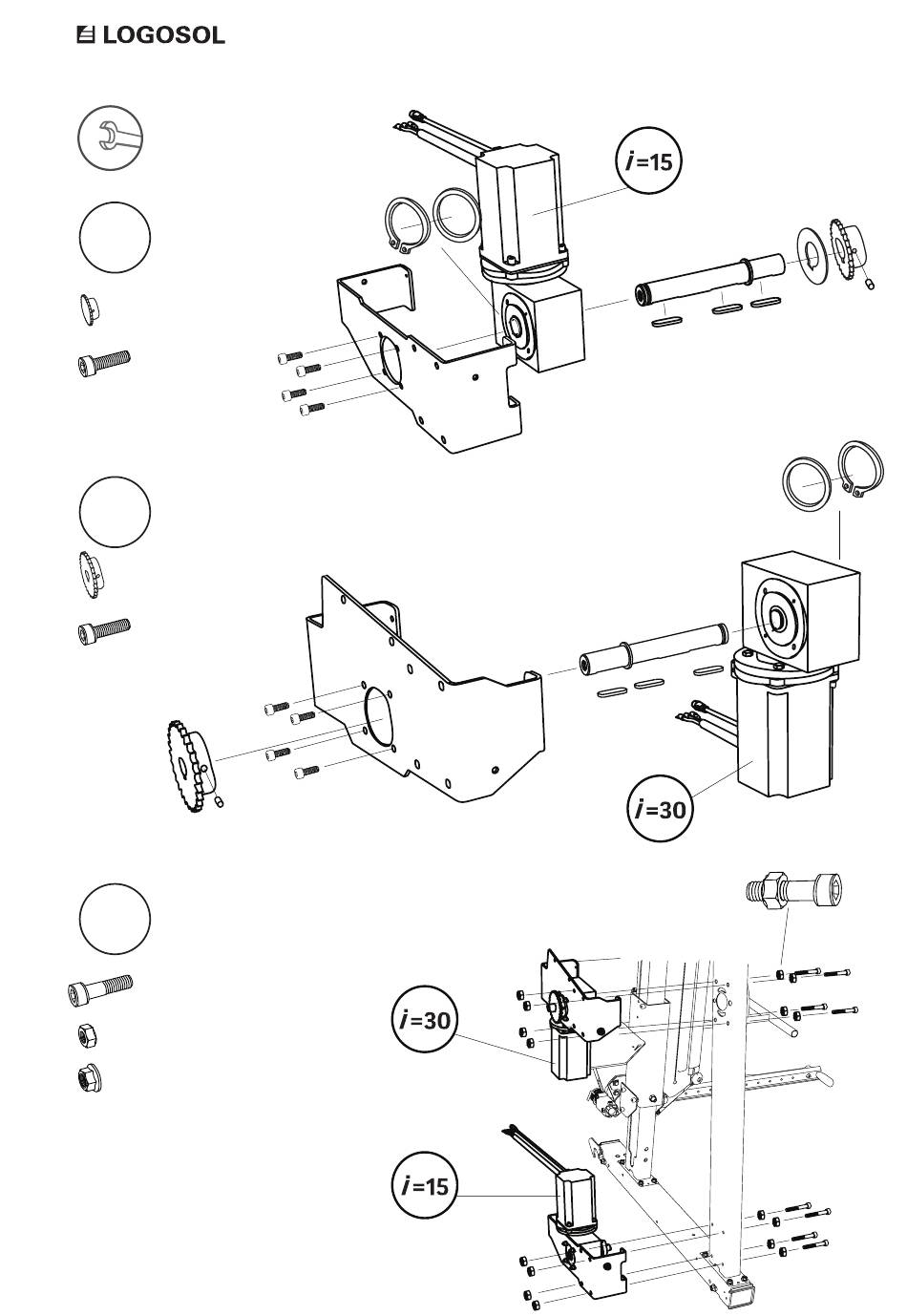 LOGOSOL

$i=15$

$i=30$

$i=30$

$i=15$