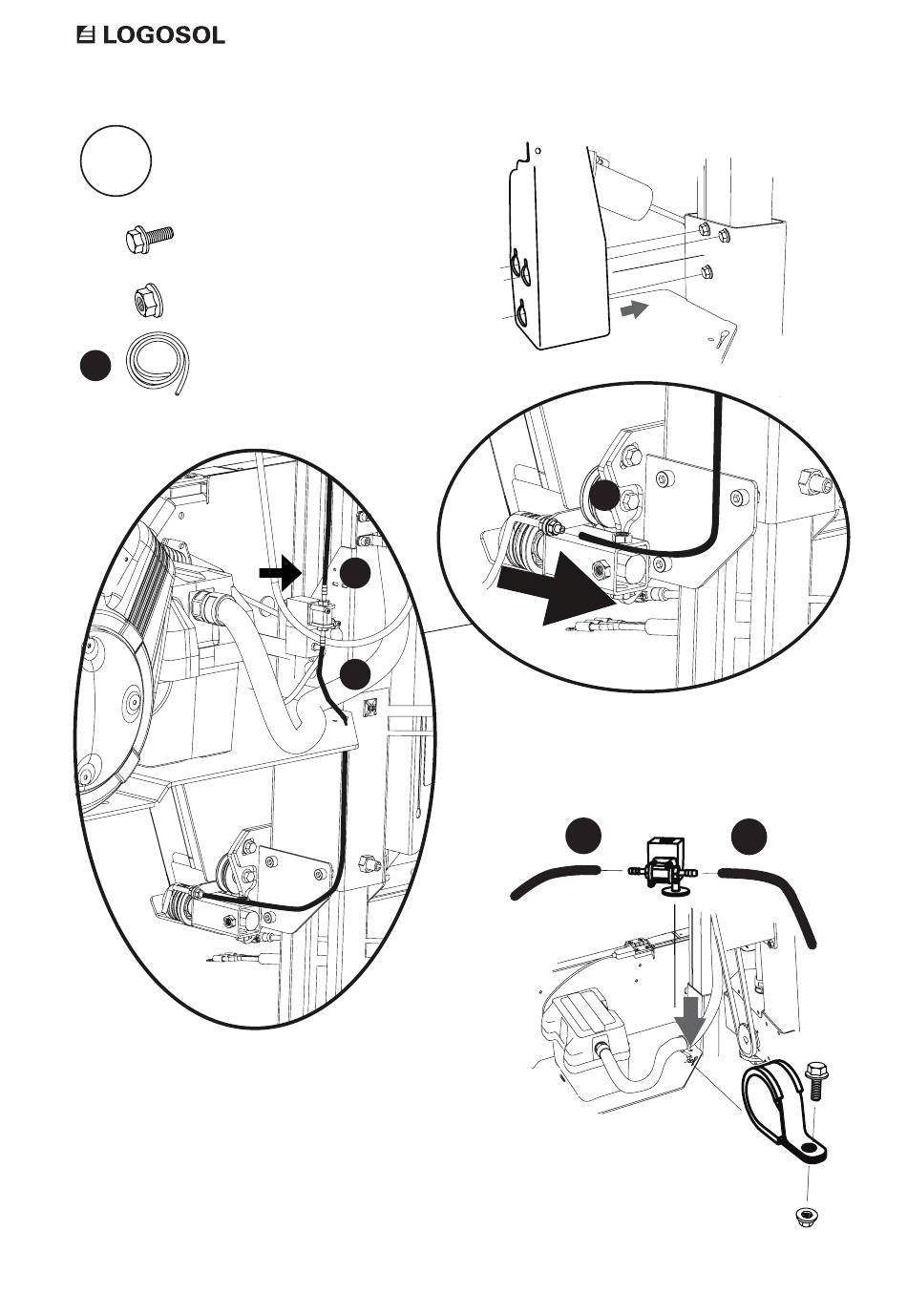 LOGOSOL