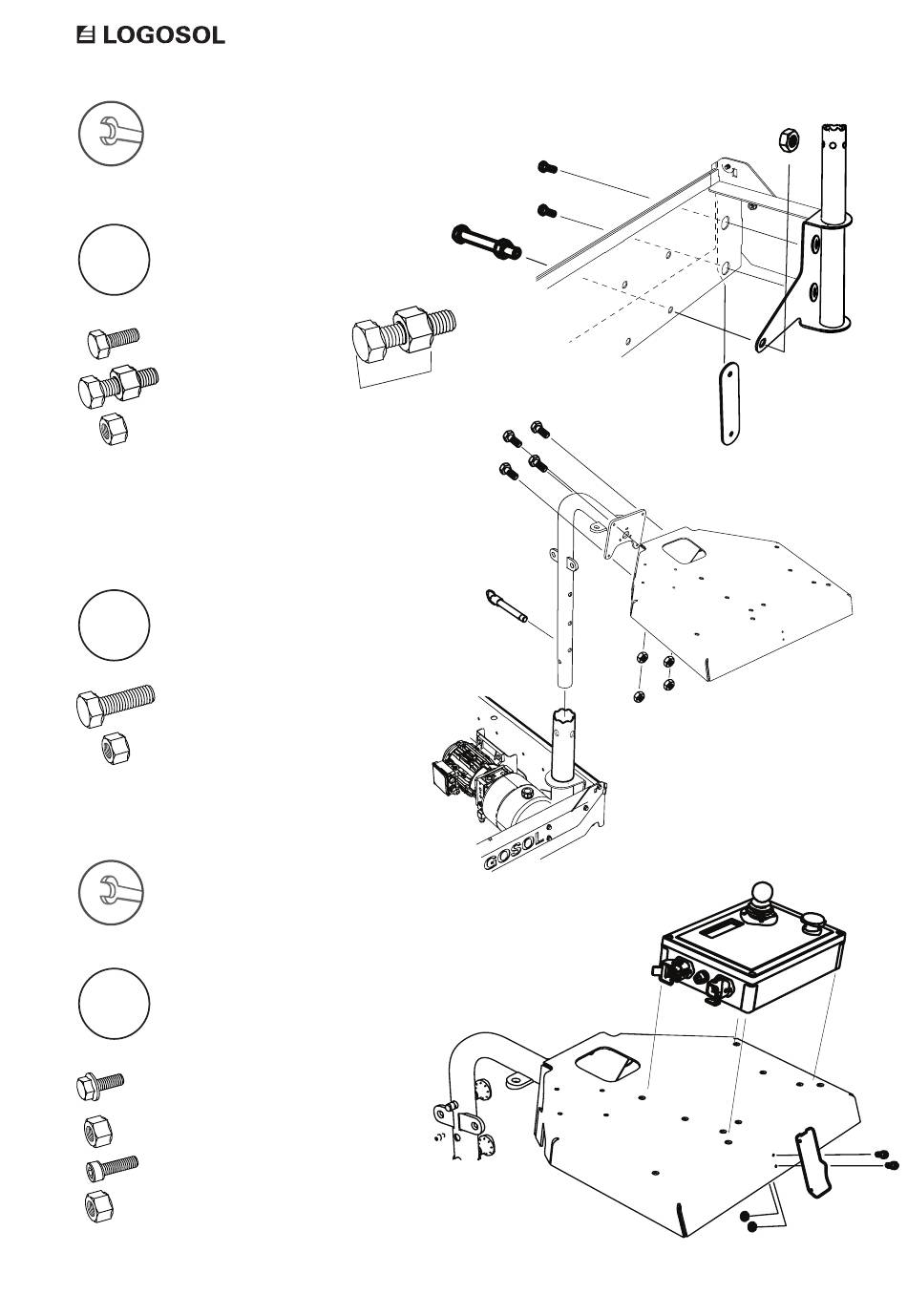 LOGOSOL

GOSOL