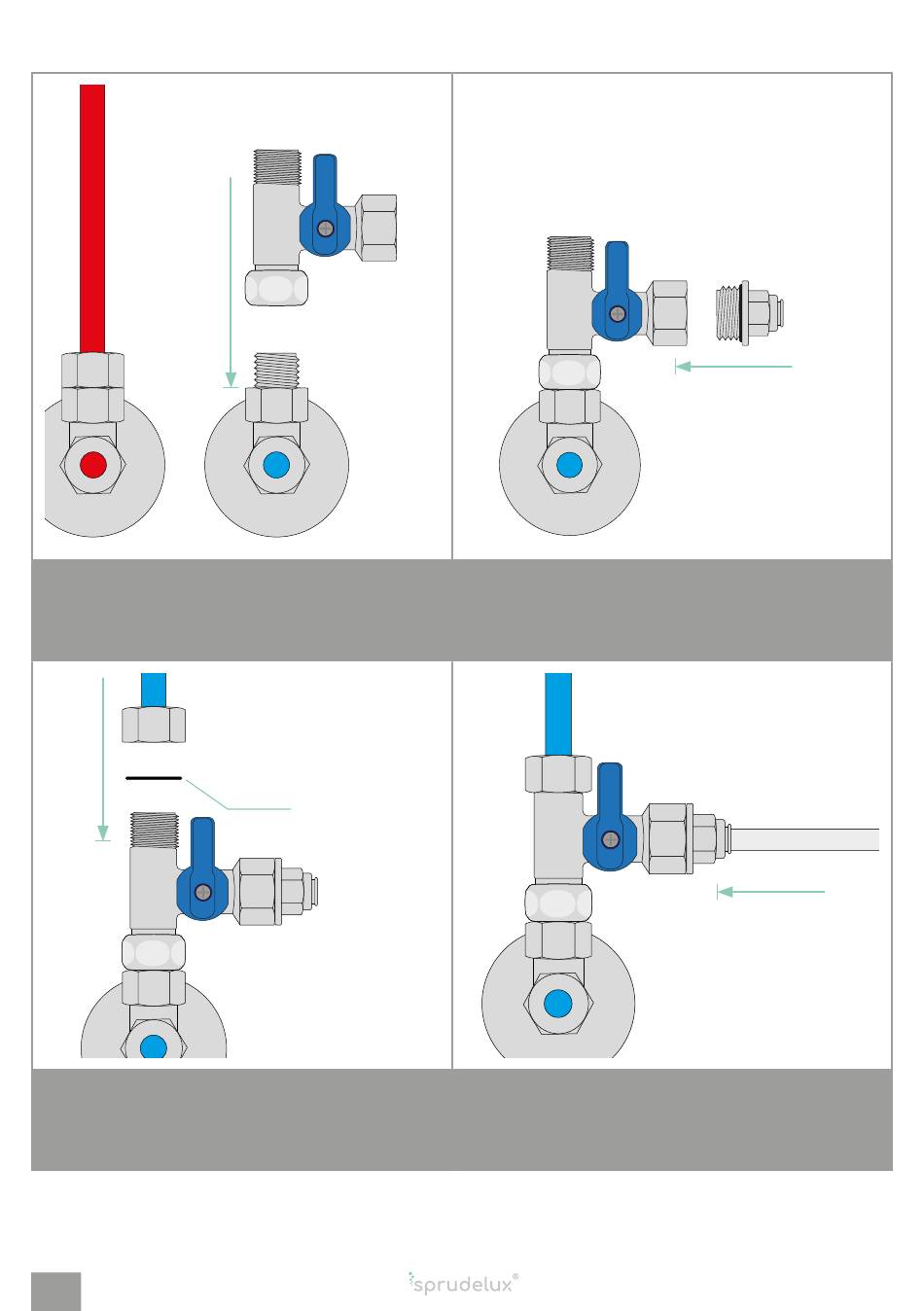 sprudelux®