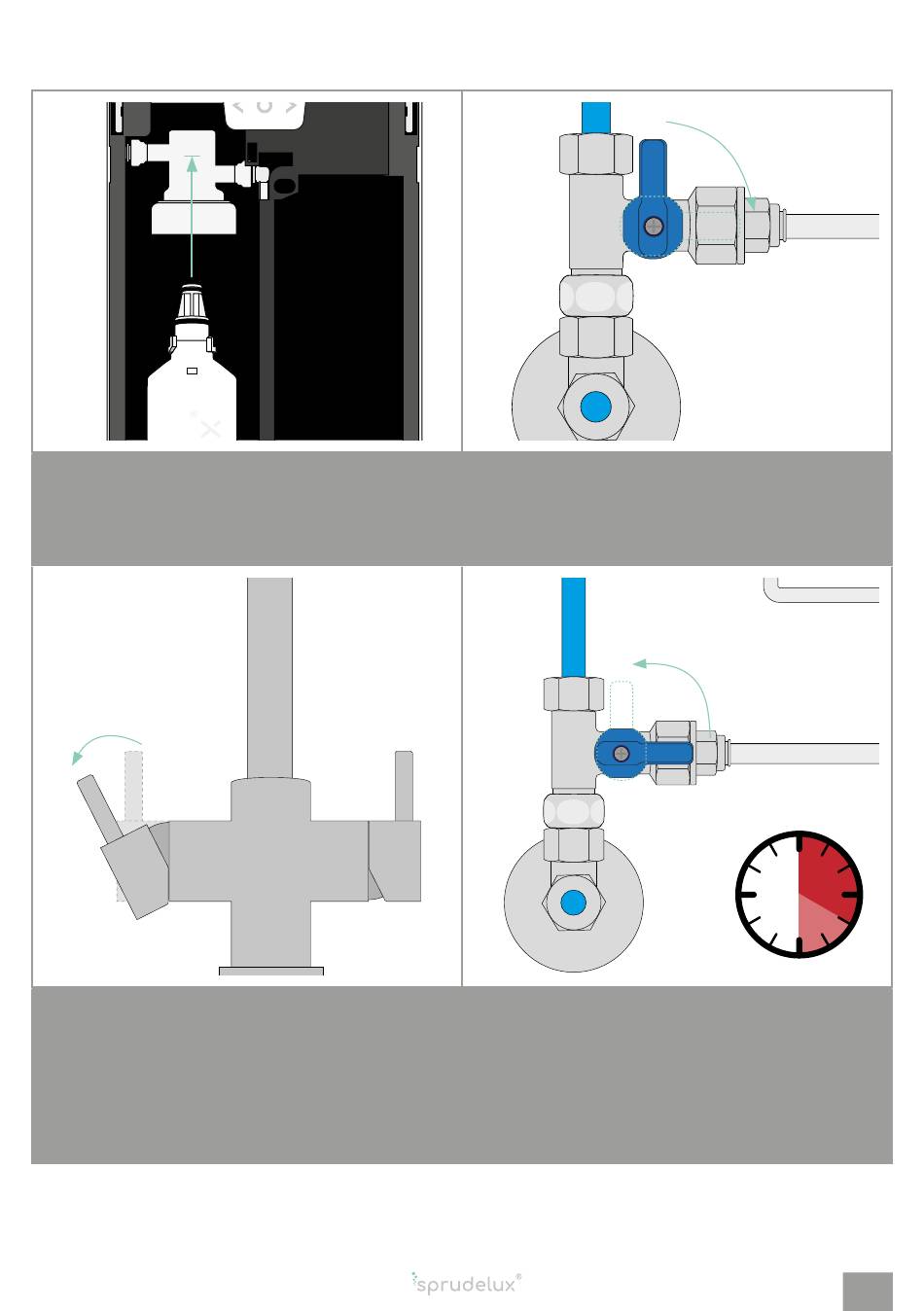 sprudelux®