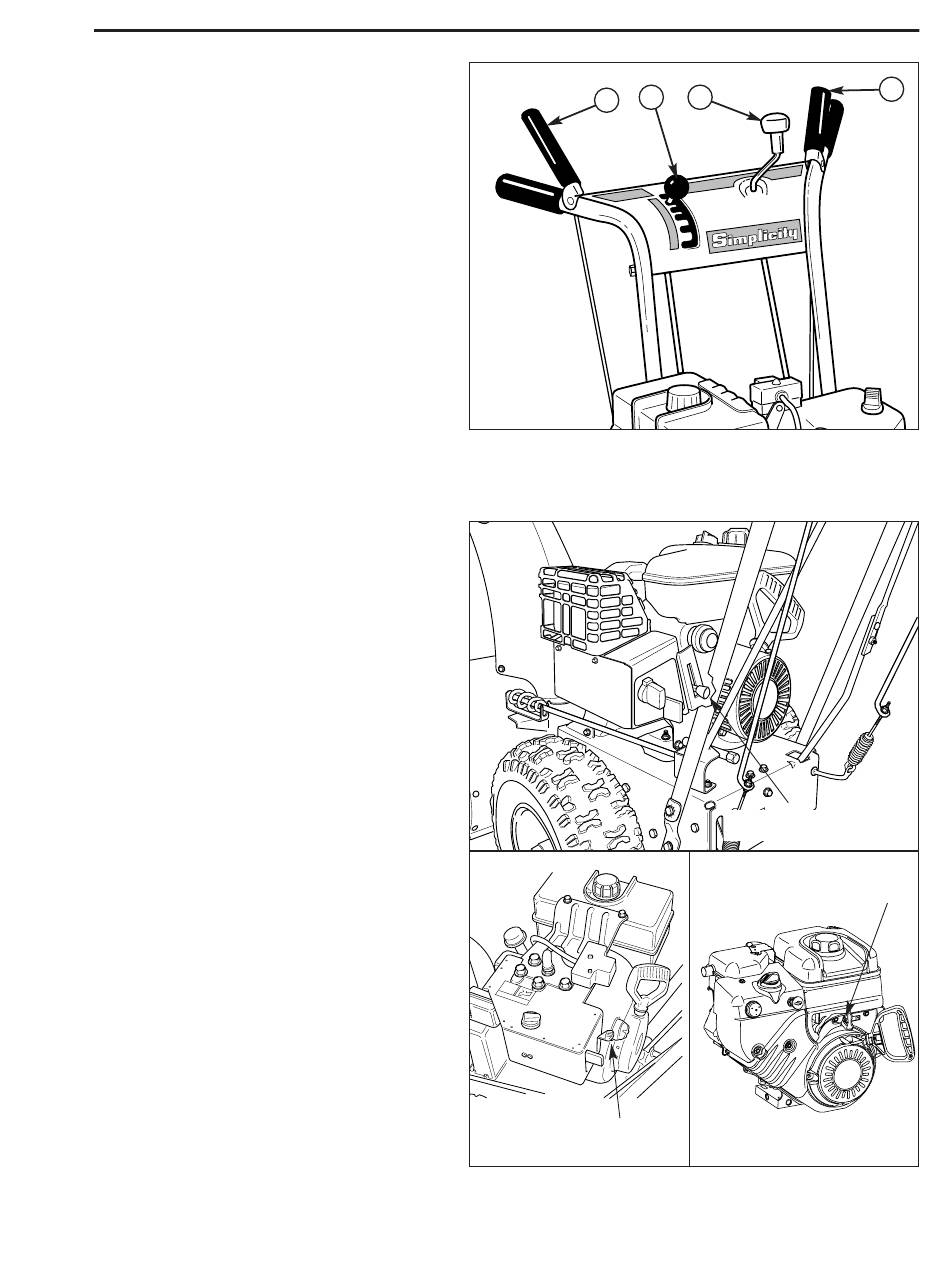 Simplicity