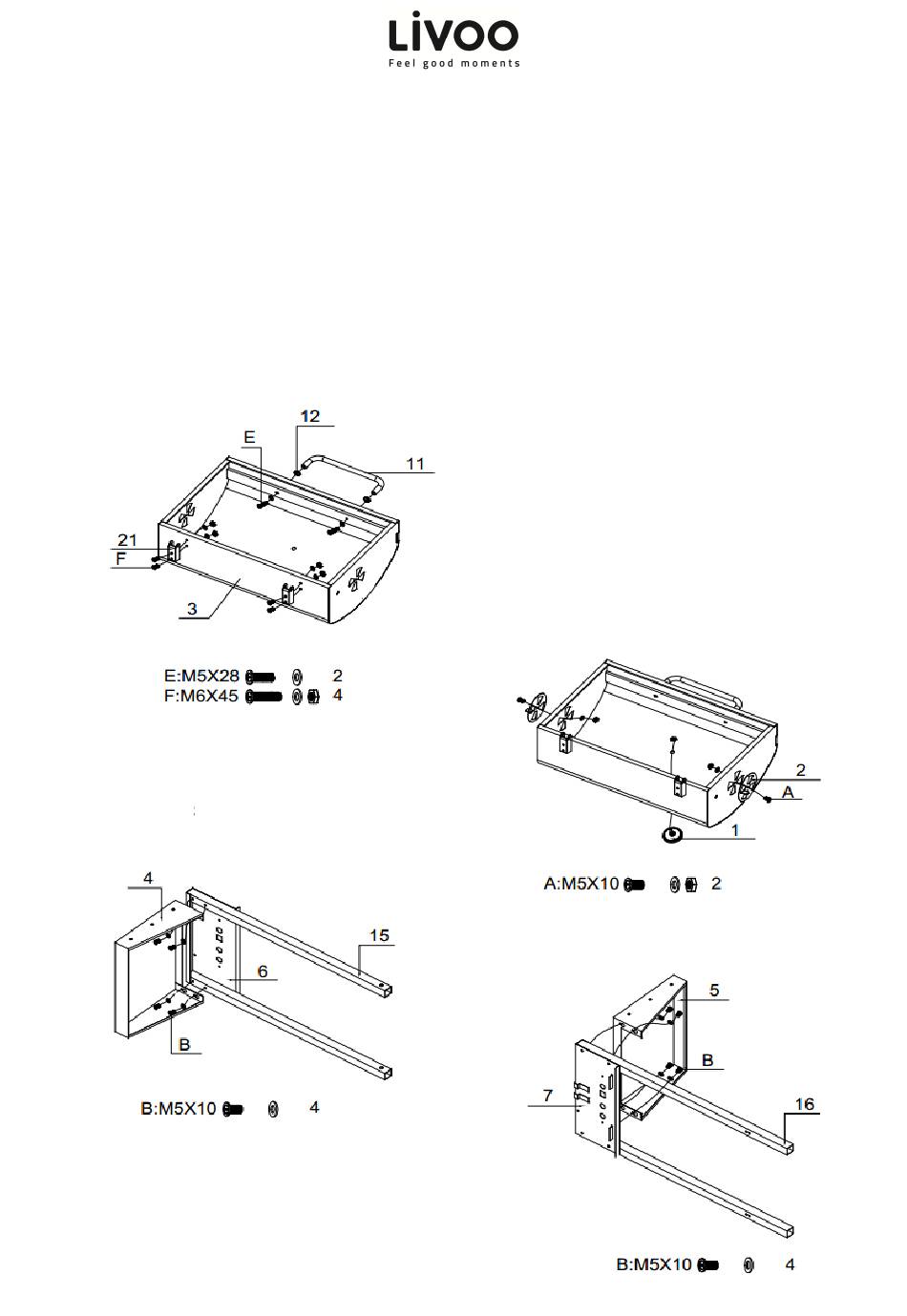 LiVOO
Feel good moments

12
E
11
21
F
3

E:M5X28 2
F:M6X45 4

2
A
1

A:M5X10 2

4
15
6
B

B:M5X10 4

5
B
7
16

B:M5X10 4