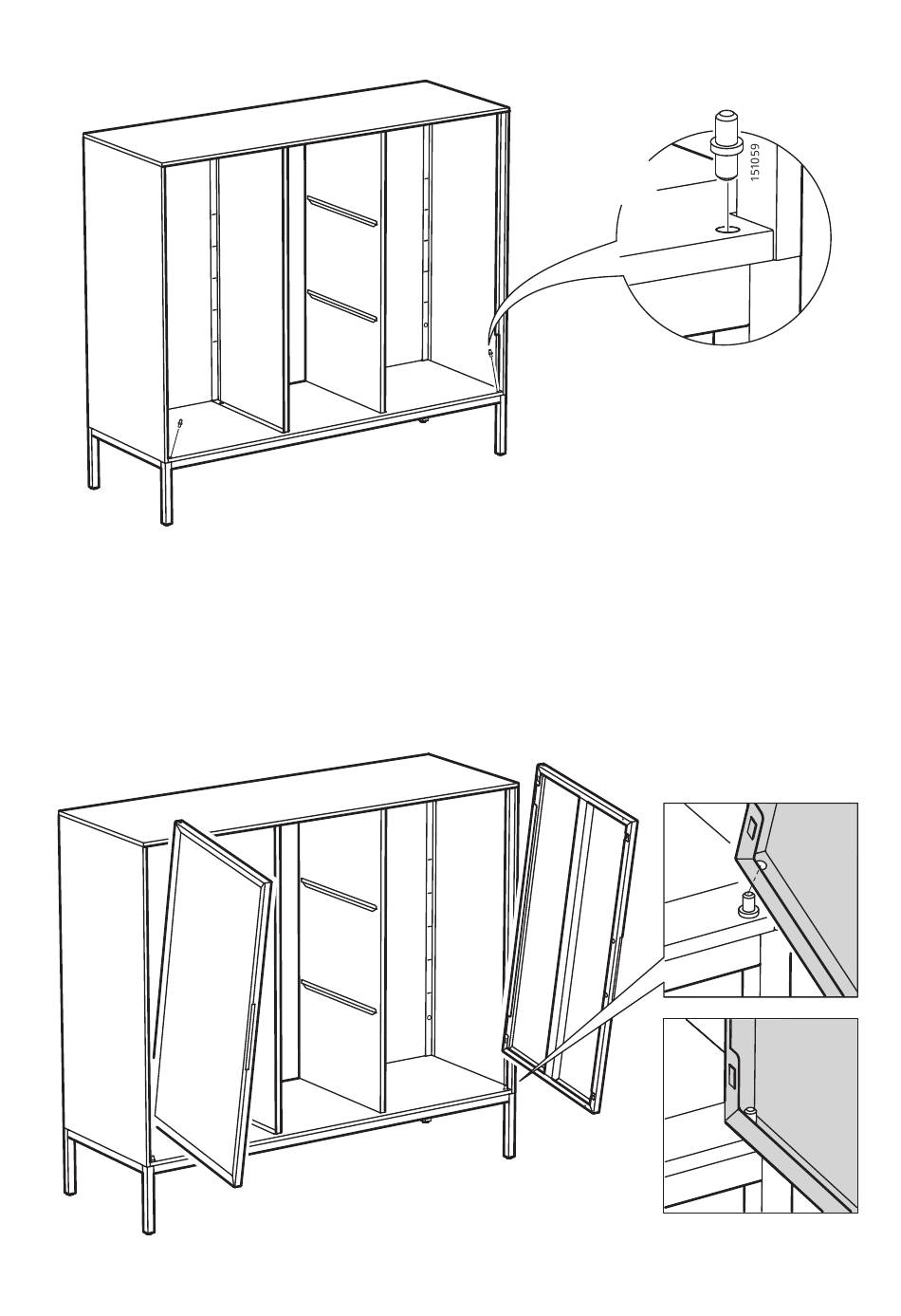 151059