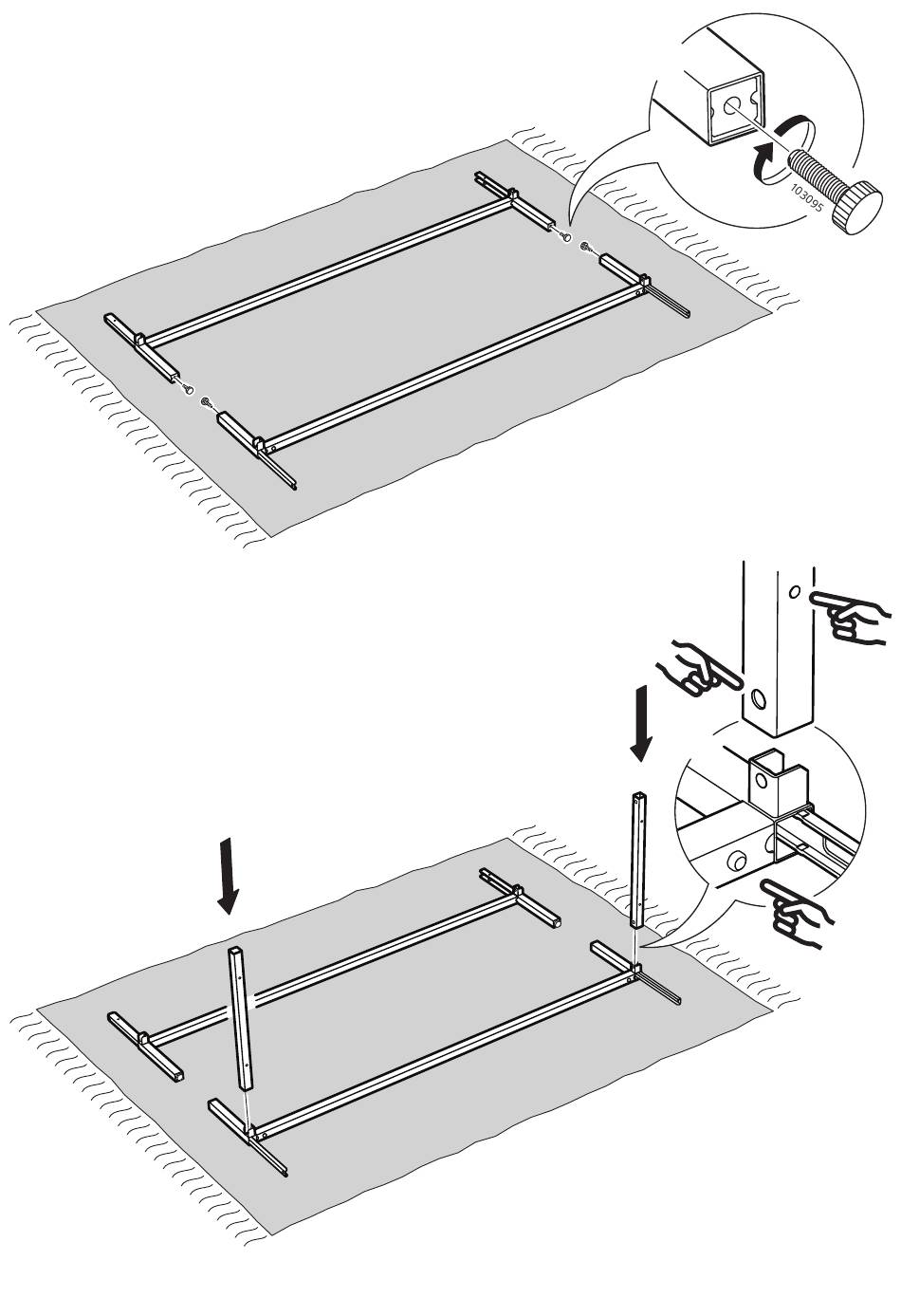 103095