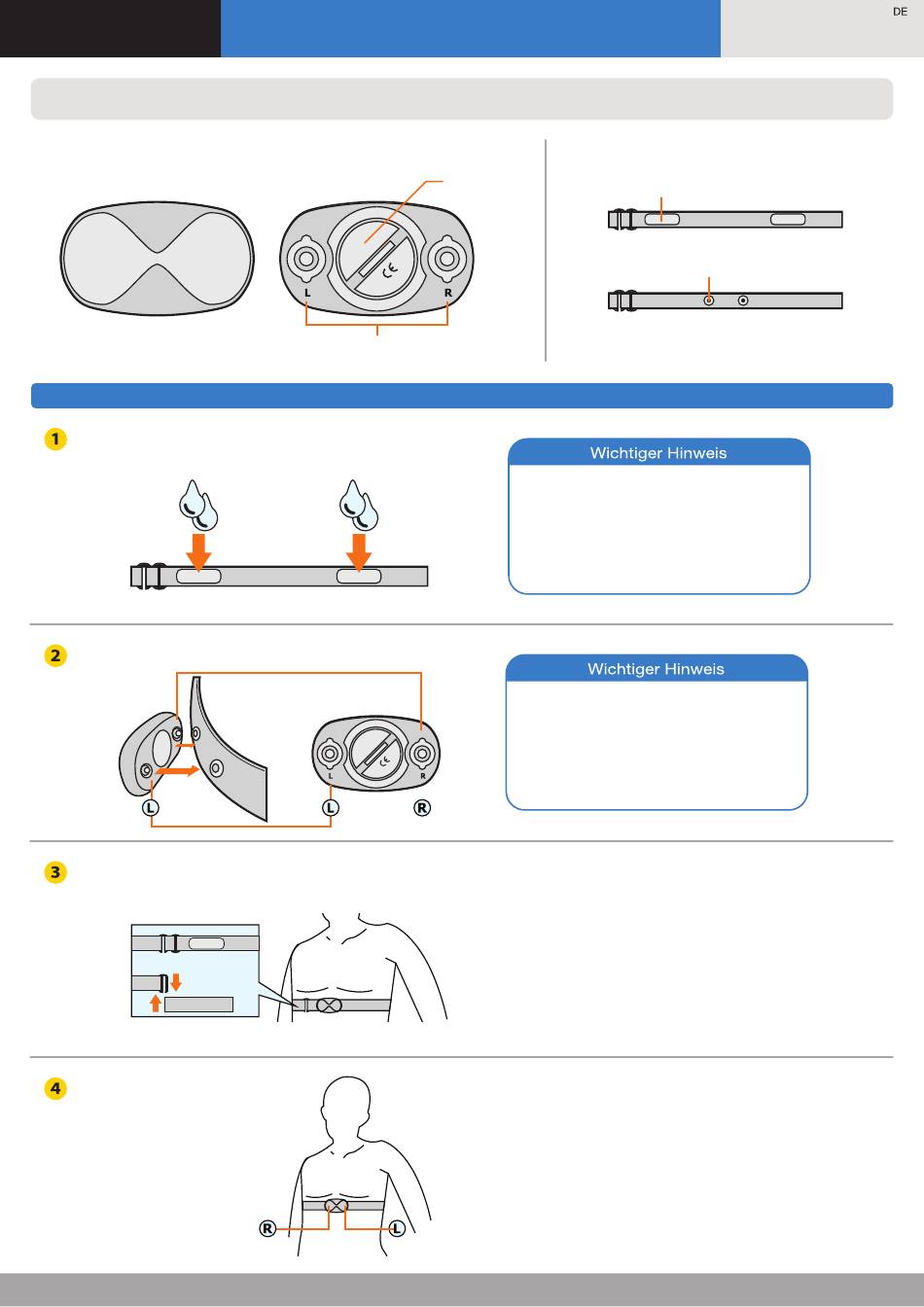 DE

L R

1

Wichtiger Hinweis

2

Wichtiger Hinweis

L R

L L R

3

4

R L