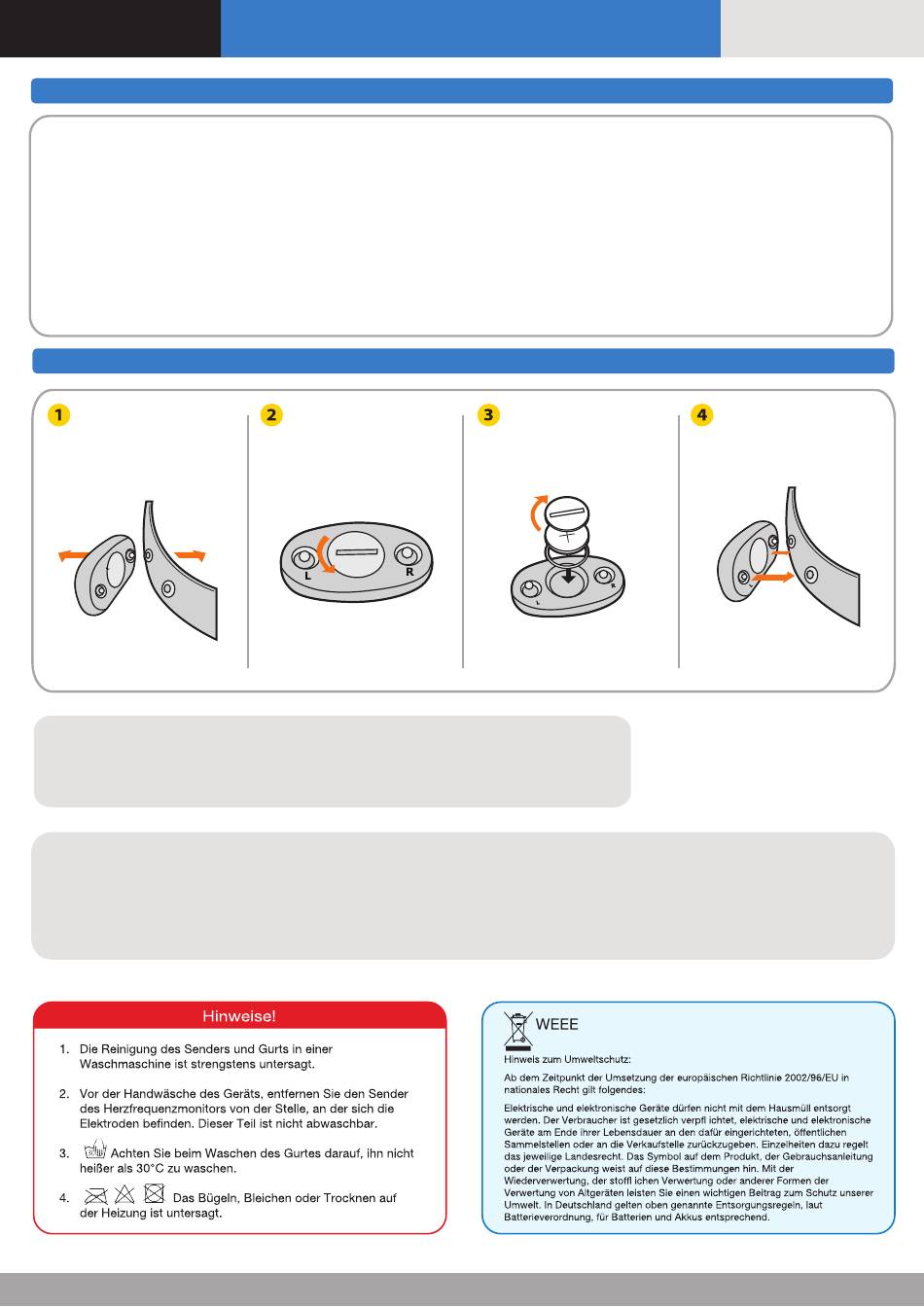 1

2

L R

3

L R

4

Hinweise!

1. Die Reinigung des Senders und Gurts in einer Waschmaschine ist strengstens untersagt.

2. Vor der Handwäsche des Geräts, entfernen Sie den Sender des Herzfrequenzmonitors von der Stelle, an der sich die Elektroden befinden. Dieser Teil ist nicht abwaschbar.

3. Achten Sie beim Waschen des Gurtes darauf, ihn nicht heißer als 30°C zu waschen.

4. Das Bügeln, Bleichen oder Trocknen auf der Heizung ist untersagt.

WEEE

Hinweis zum Umweltschutz:

Ab dem Zeitpunkt der Umsetzung der europäischen Richtlinie 2002/96/EU in nationales Recht gilt folgendes:

Elektrische und elektronische Geräte dürfen nicht mit dem Hausmüll entsorgt werden. Der Verbraucher ist gesetzlich verpfl ichtet, elektrische und elektronische Geräte am Ende ihrer Lebensdauer an den dafür eingerichteten, öffentlichen Sammelstellen oder an die Verkaufstelle zurückzugeben. Einzelheiten dazu regelt das jeweilige Landesrecht. Das Symbol auf dem Produkt, der Gebrauchsanleitung oder der Verpackung weist auf diese Bestimmungen hin. Mit der Wiederverwertung, der stoffl ichen Verwertung oder anderer Formen der Verwertung von Altgeräten leisten Sie einen wichtigen Beitrag zum Schutz unserer Umwelt. In Deutschland gelten oben genannte Entsorgungsregeln, laut Batterieverordnung, für Batterien und Akkus entsprechend.