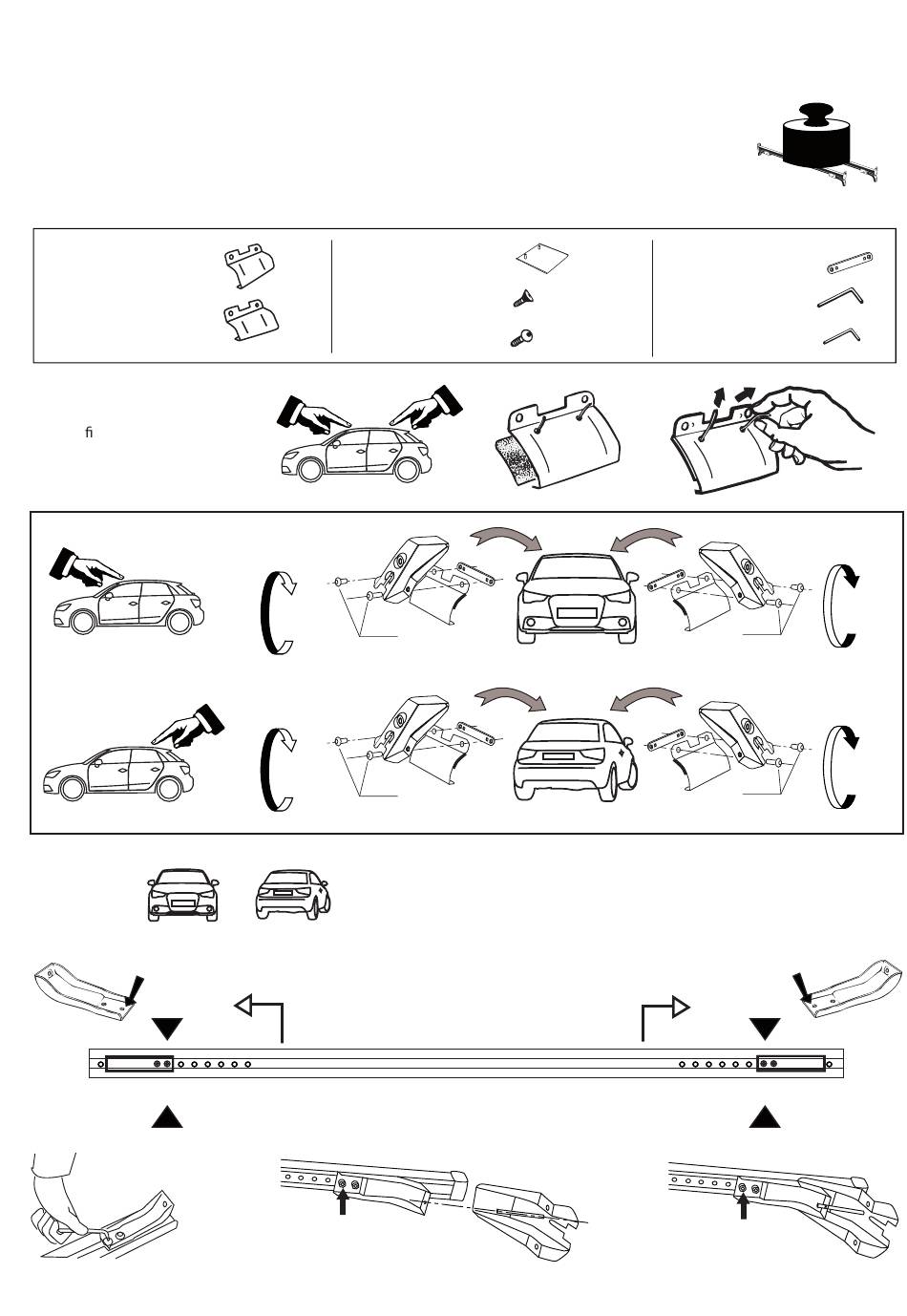 ﬁ