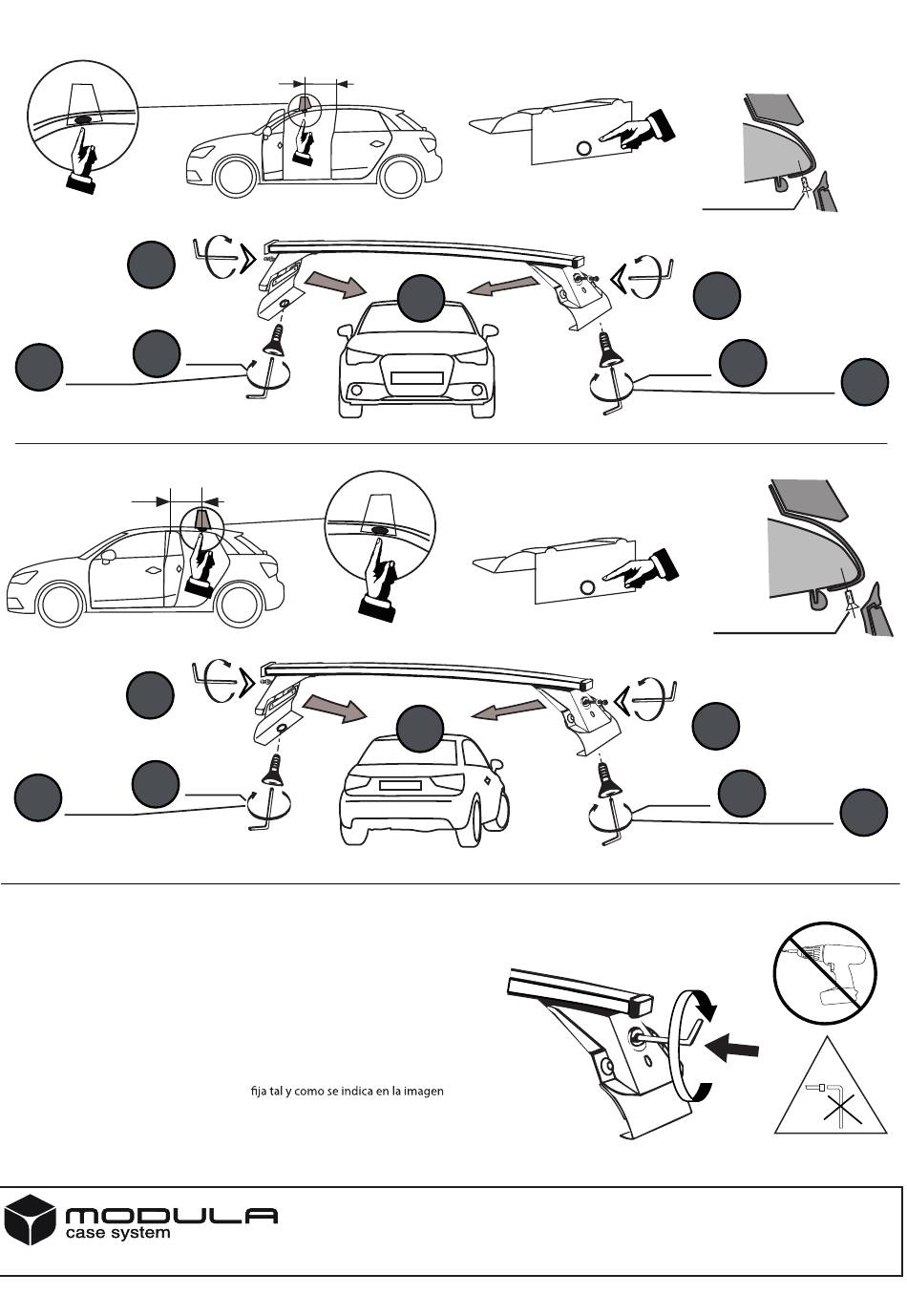 fija tal y como se indica en la imagen

MODULA
case system