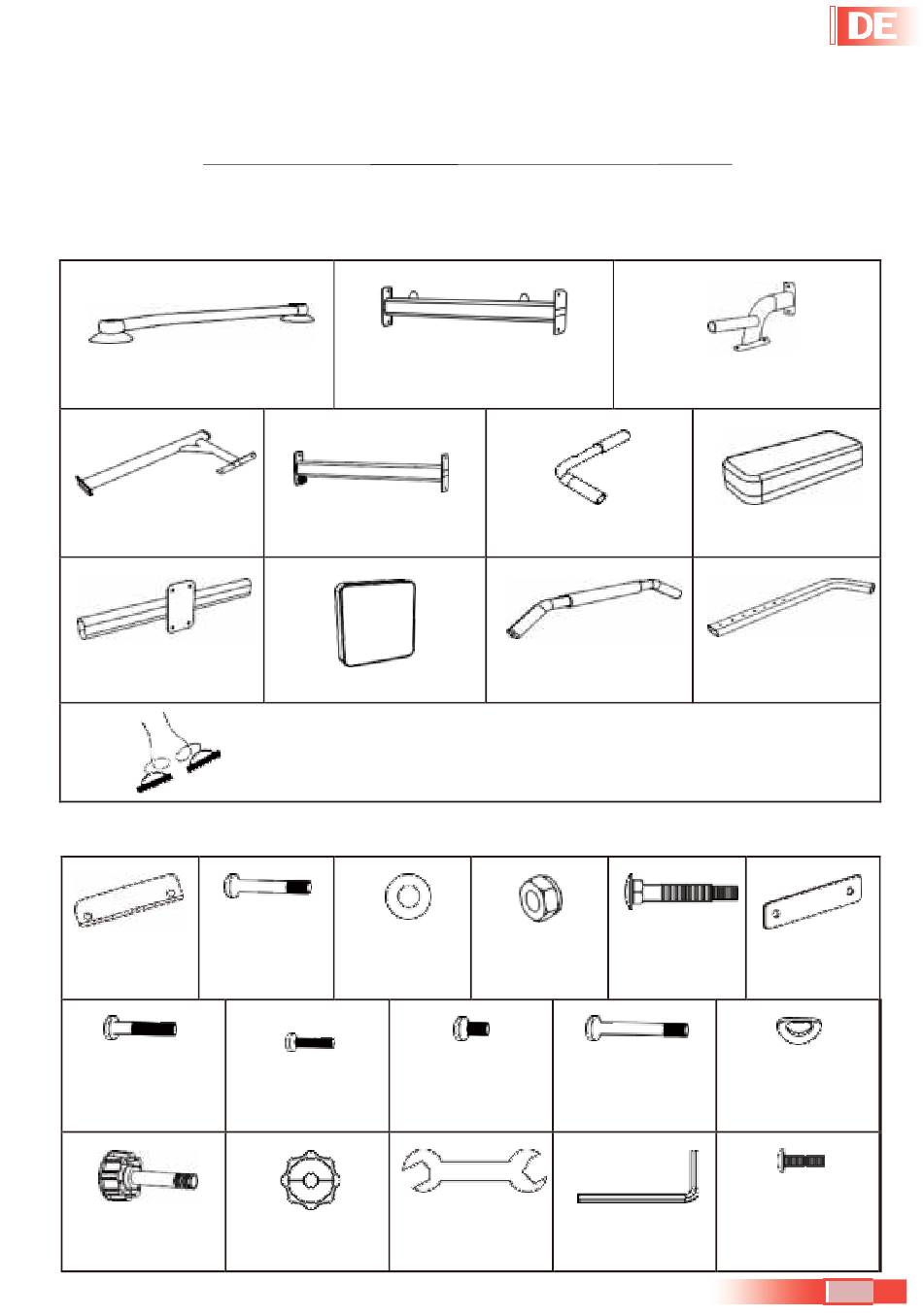 DE