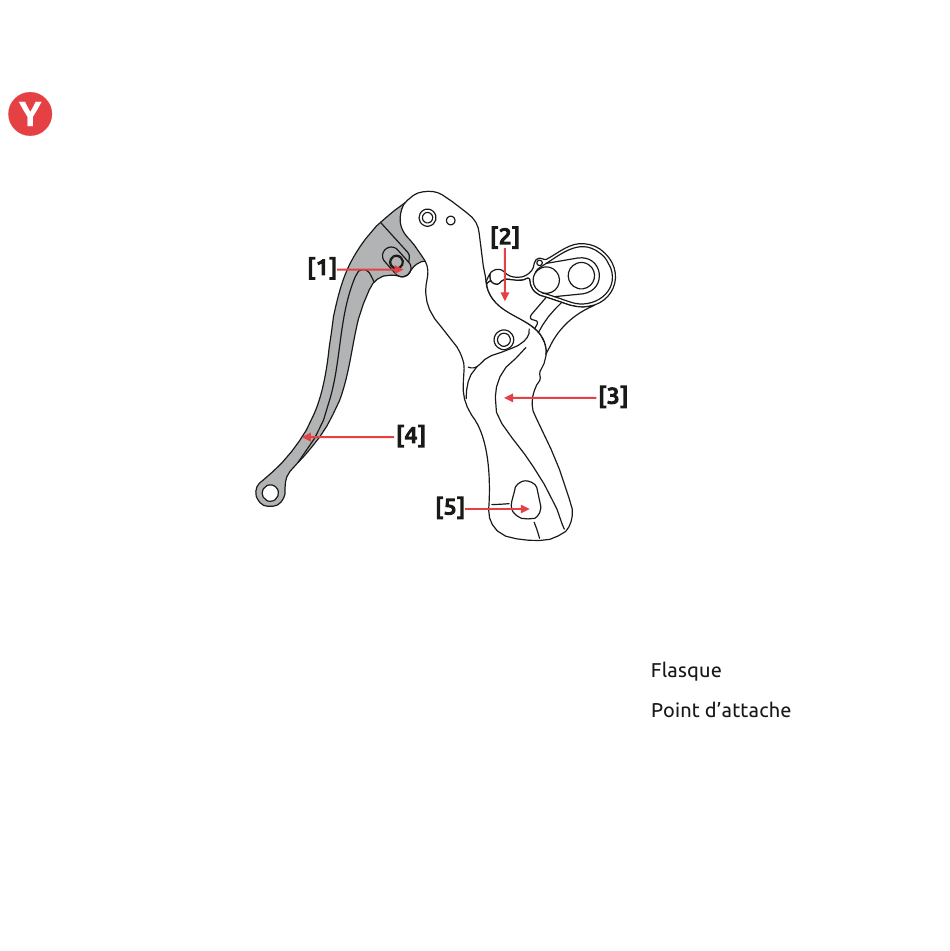 Y

[1]

[2]

[3]

[4]

[5]

Flasque

Point d’attache