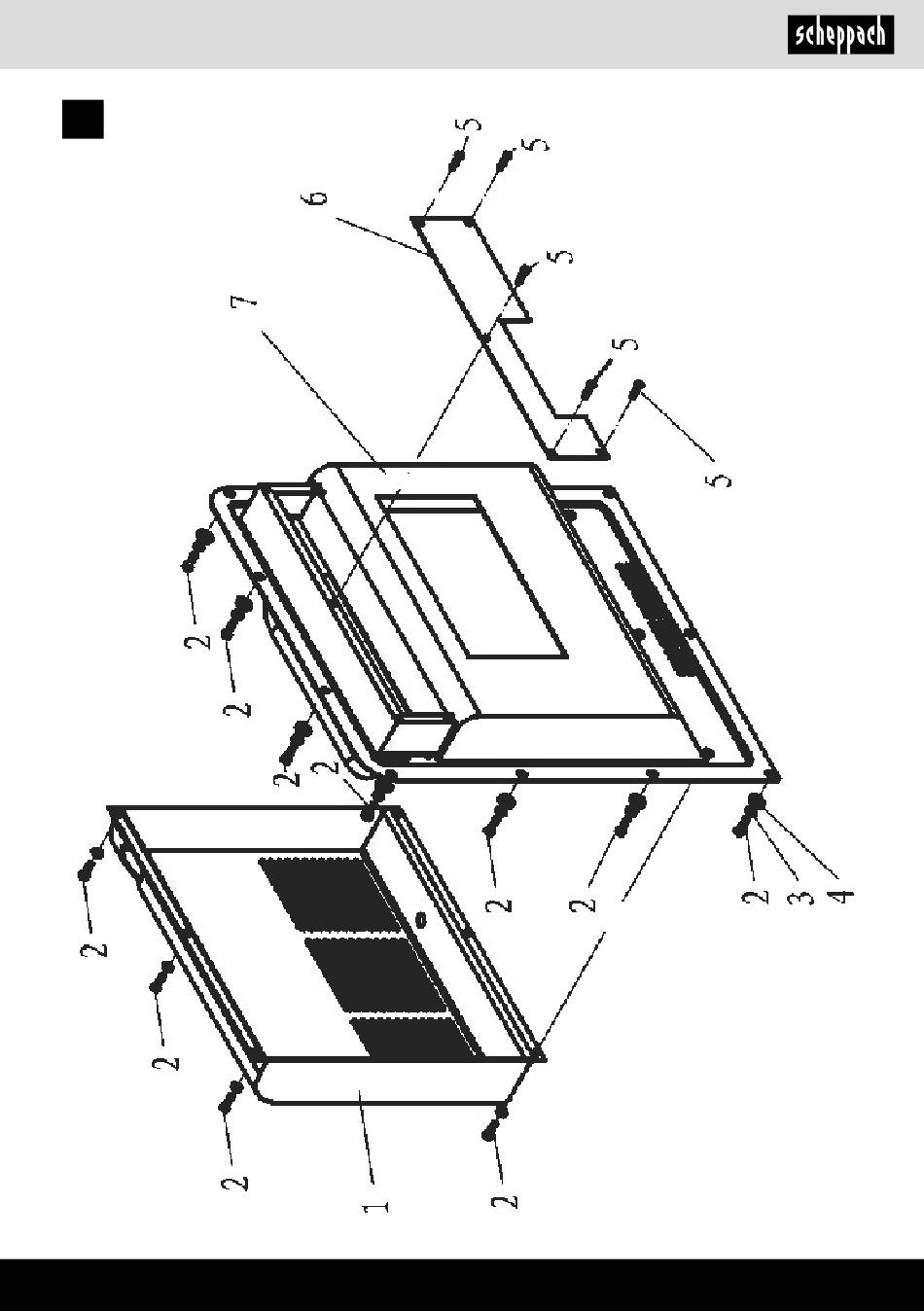 scheppach

5
5
6
5
7
5
5
2
2
2
2
2
2
2
3
4
2
2
2
1
2