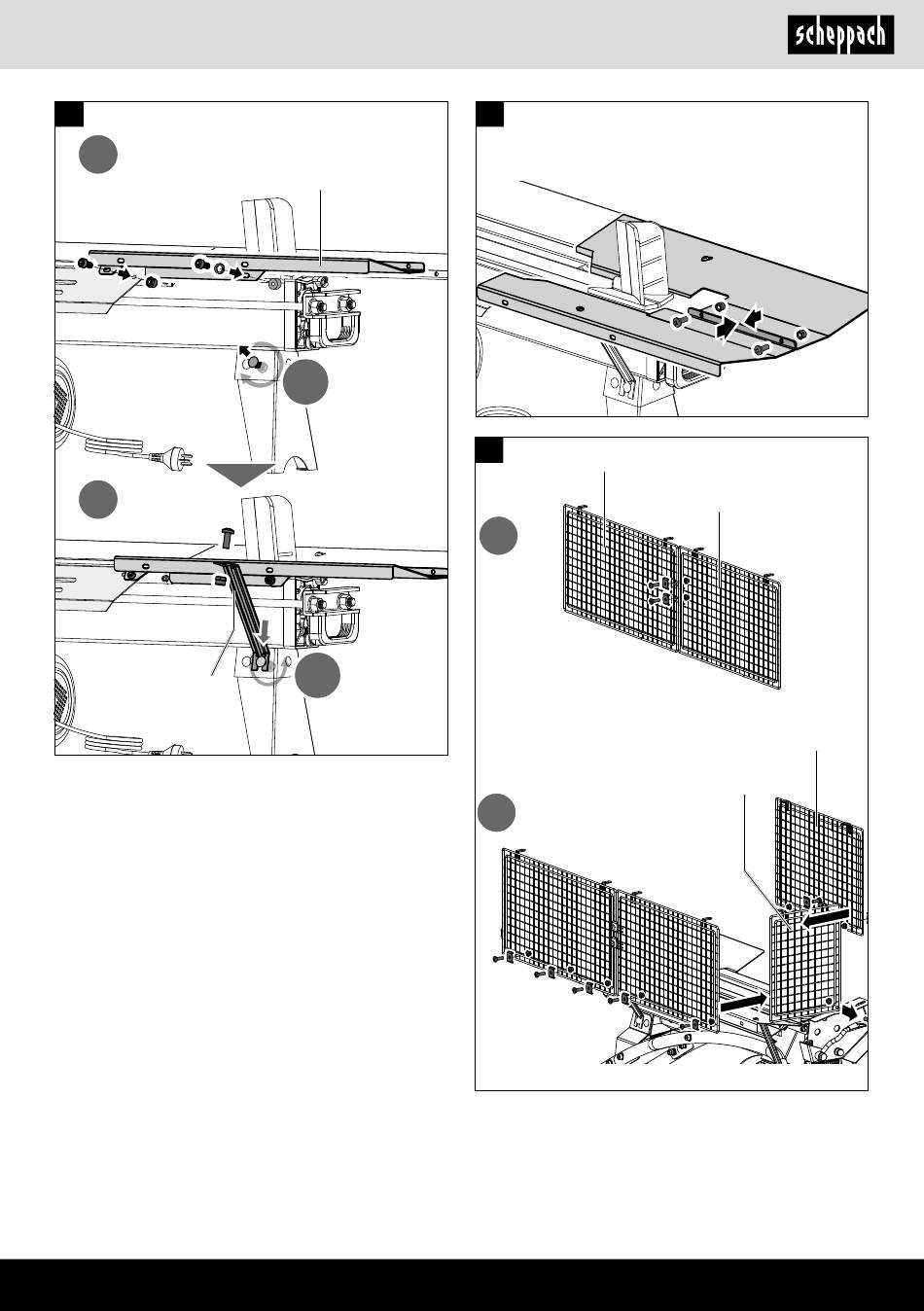 scheppach