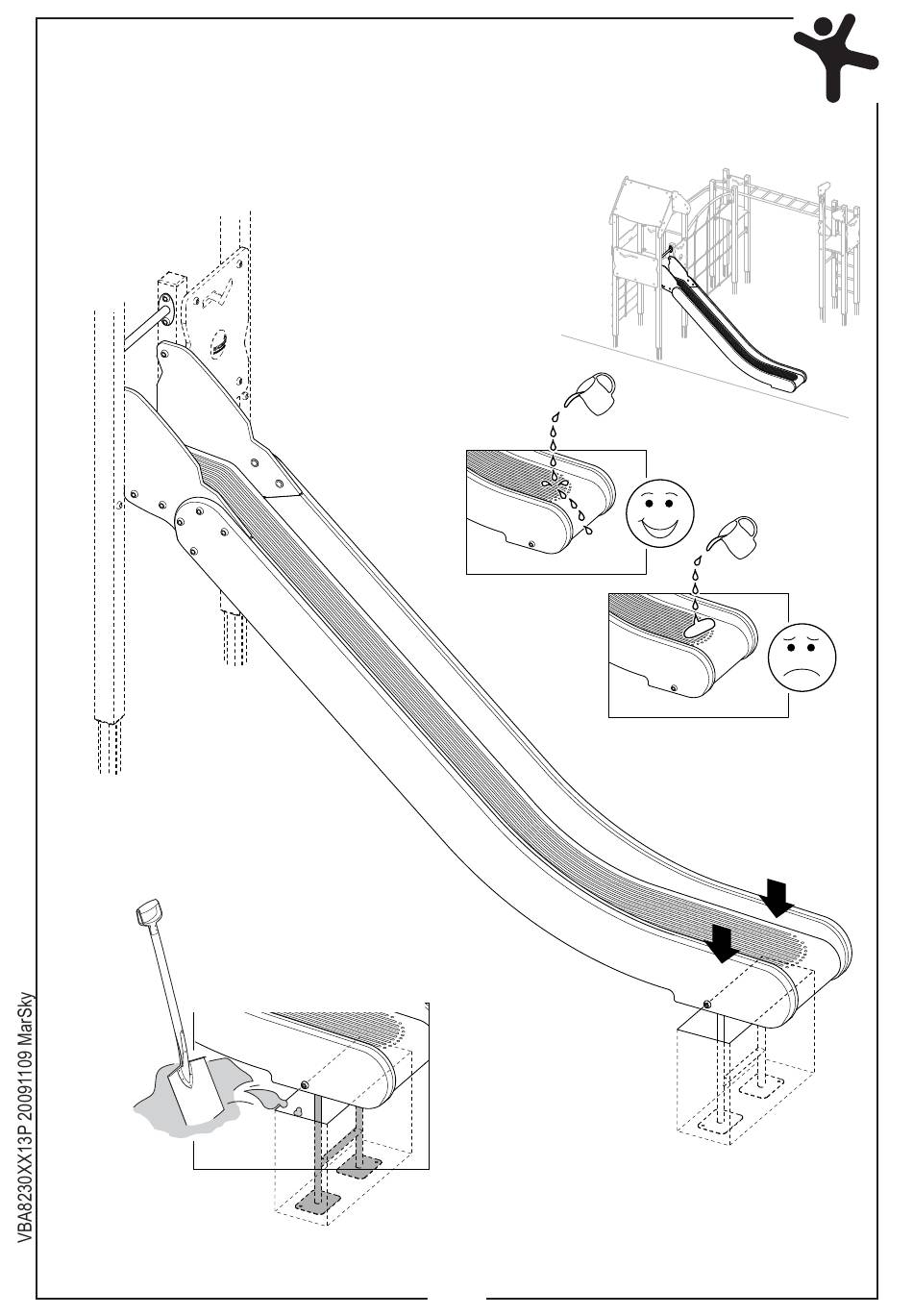 VBA8230XX13P 20091109 MarSky