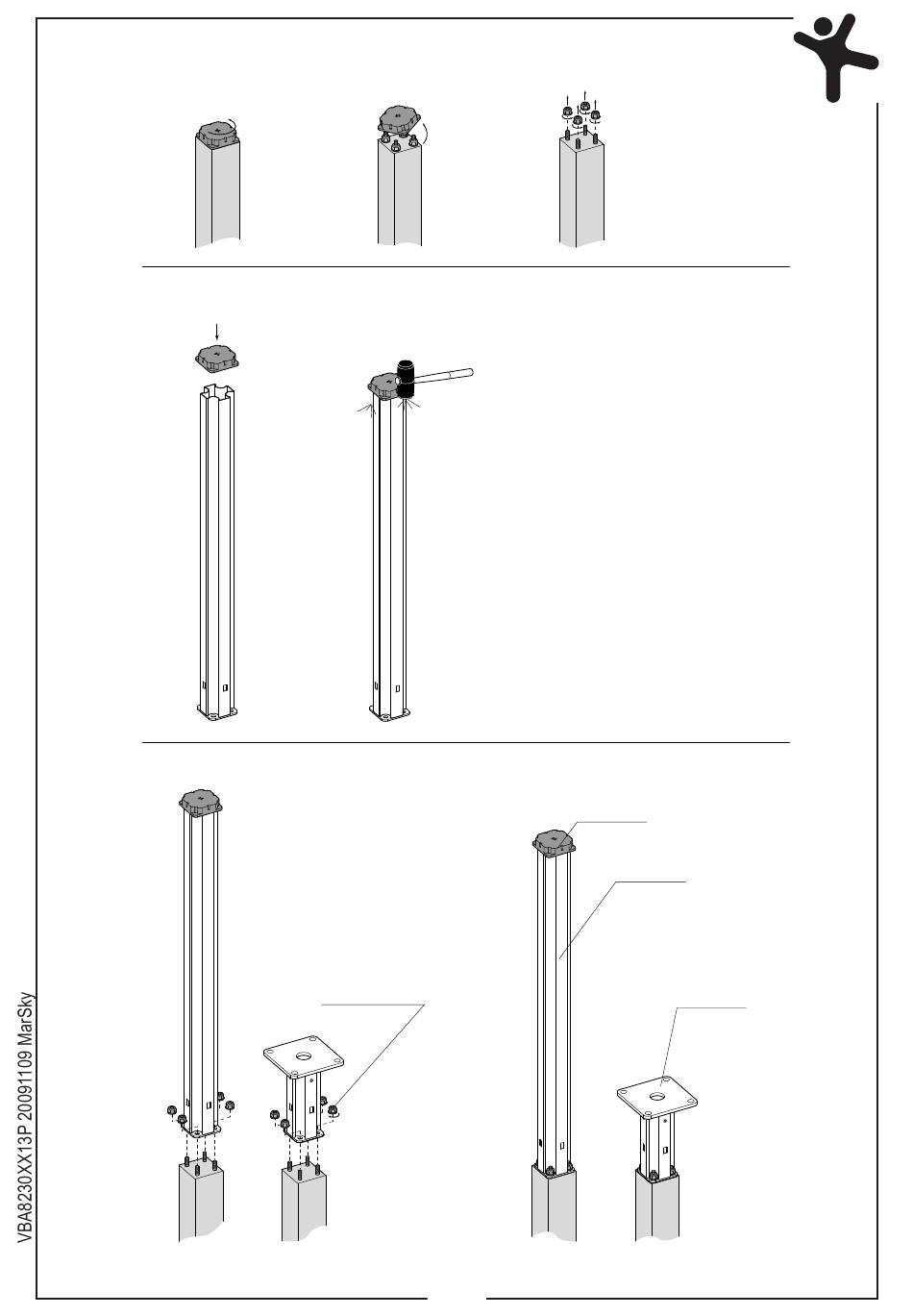 VBA8230XX13P 20091109 MarSky