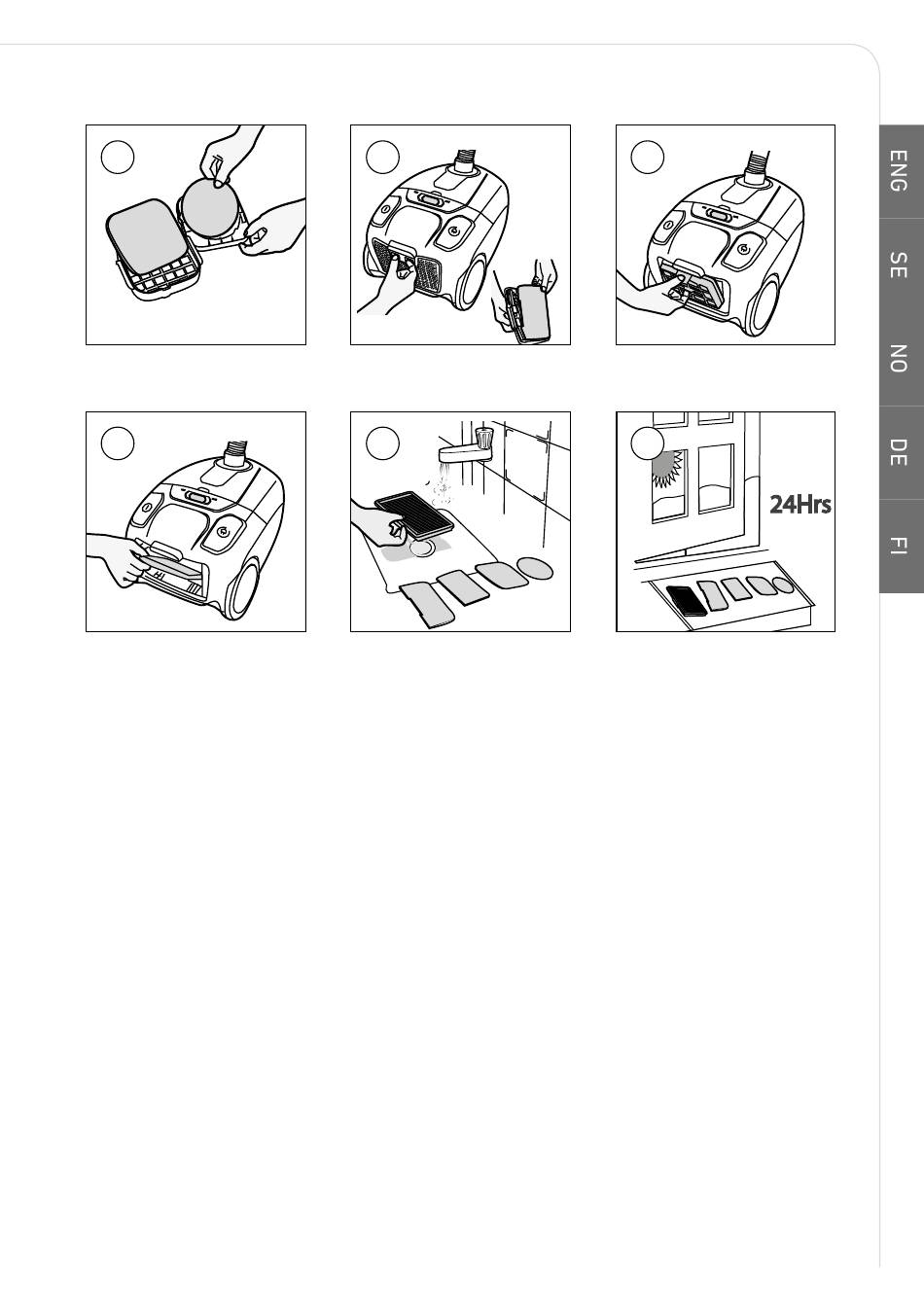 24Hrs

ENG
SE
NO
DE
FI