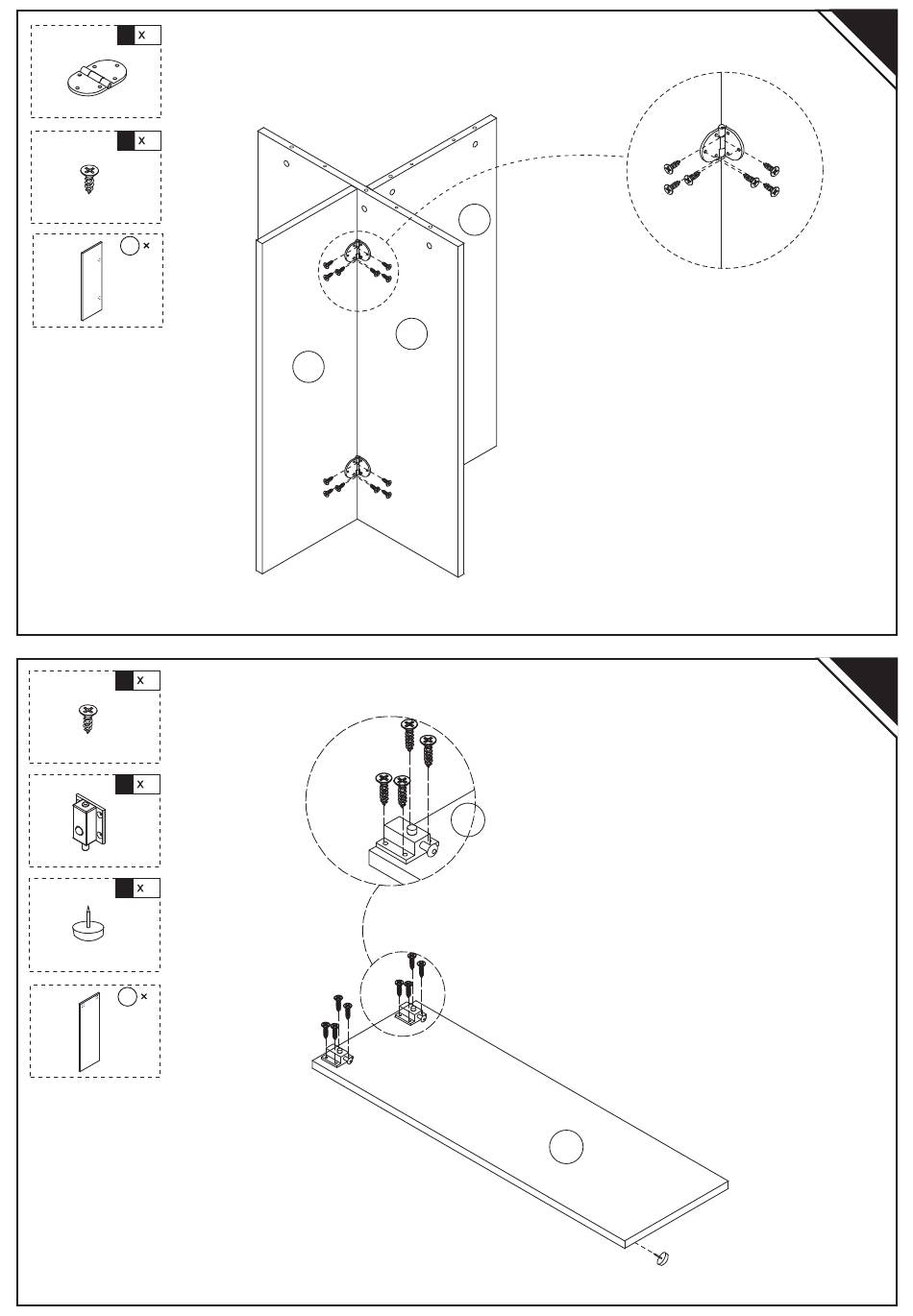 X

X

×

X

X

X

×