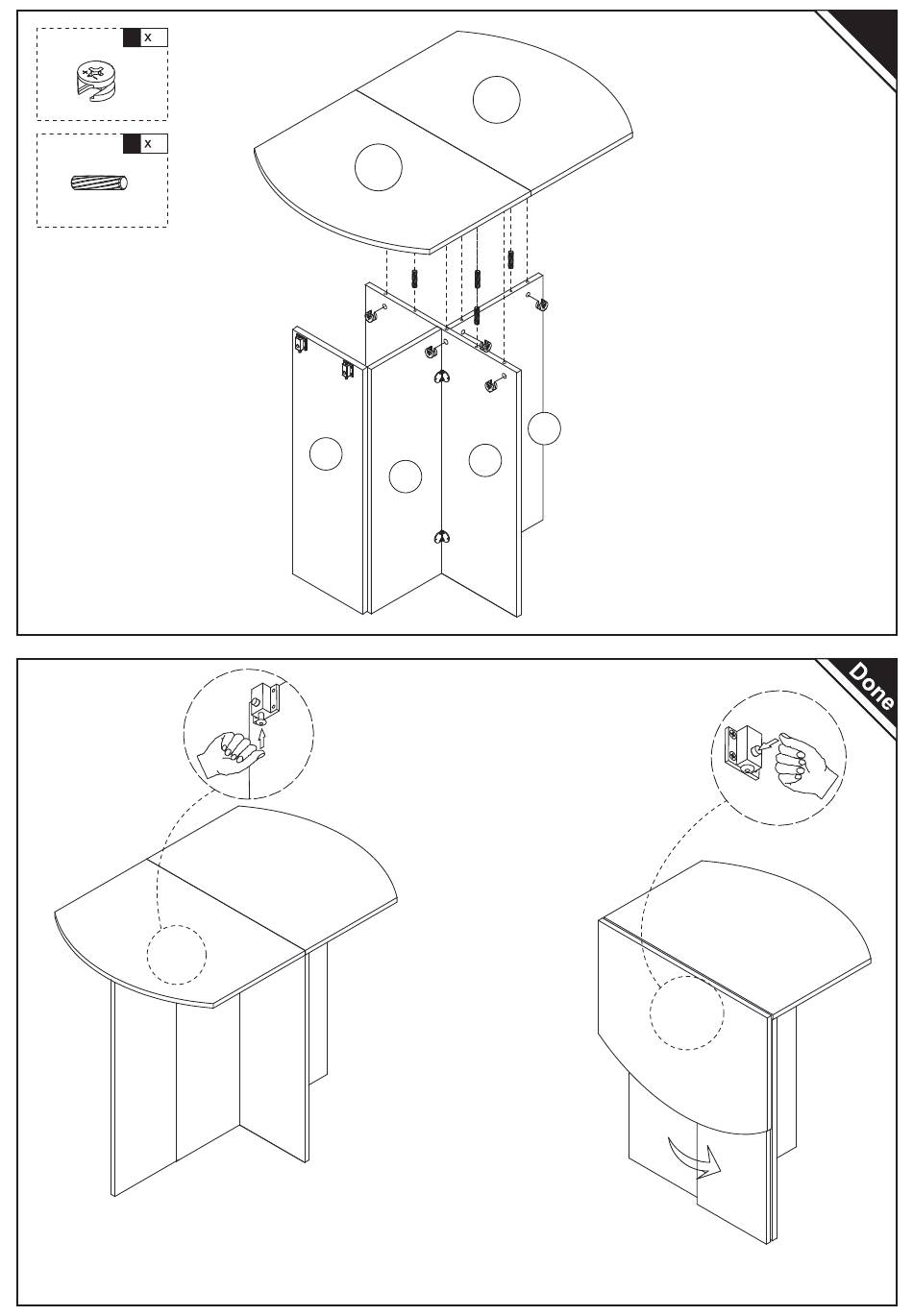 x

x

Done