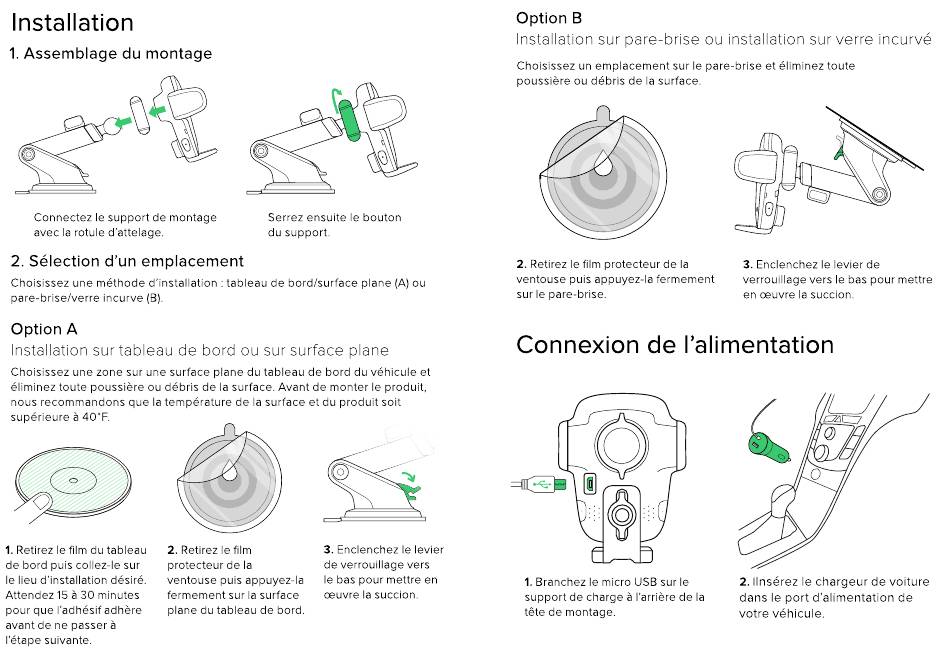 Installation

1. Assemblage du montage

Connectez le support de montage avec la rotule d'attelage.

Serrez ensuite le bouton du support.

2. Sélection d'un emplacement

Choisissez une méthode d'installation : tableau de bord/surface plane (A) ou pare-brise/verre incurve (B).

Option A

Installation sur tableau de bord ou sur surface plane

Choisissez une zone sur une surface plane du tableau de bord du véhicule et éliminez toute poussière ou débris de la surface. Avant de monter le produit, nous recommandons que la température de la surface et du produit soit supérieure à 40°F.

1. Retirez le film du tableau de bord puis collez-le sur le lieu d'installation désiré. Attendez 15 à 30 minutes pour que l'adhésif adhère avant de ne passer à l'étape suivante.

2. Retirez le film protecteur de la ventouse puis appuyez-la fermement sur la surface plane du tableau de bord.

3. Enclenchez le levier de verrouillage vers le bas pour mettre en œuvre la succion.

Option B

Installation sur pare-brise ou installation sur verre incurvé

Choisissez un emplacement sur le pare-brise et éliminez toute poussière ou débris de la surface.

2. Retirez le film protecteur de la ventouse puis appuyez-la fermement sur le pare-brise.

3. Enclenchez le levier de verrouillage vers le bas pour mettre en œuvre la succion.

Connexion de l'alimentation

1. Branchez le micro USB sur le support de charge à l'arrière de la tête de montage.

2. Insérez le chargeur de voiture dans le port d'alimentation de votre véhicule.