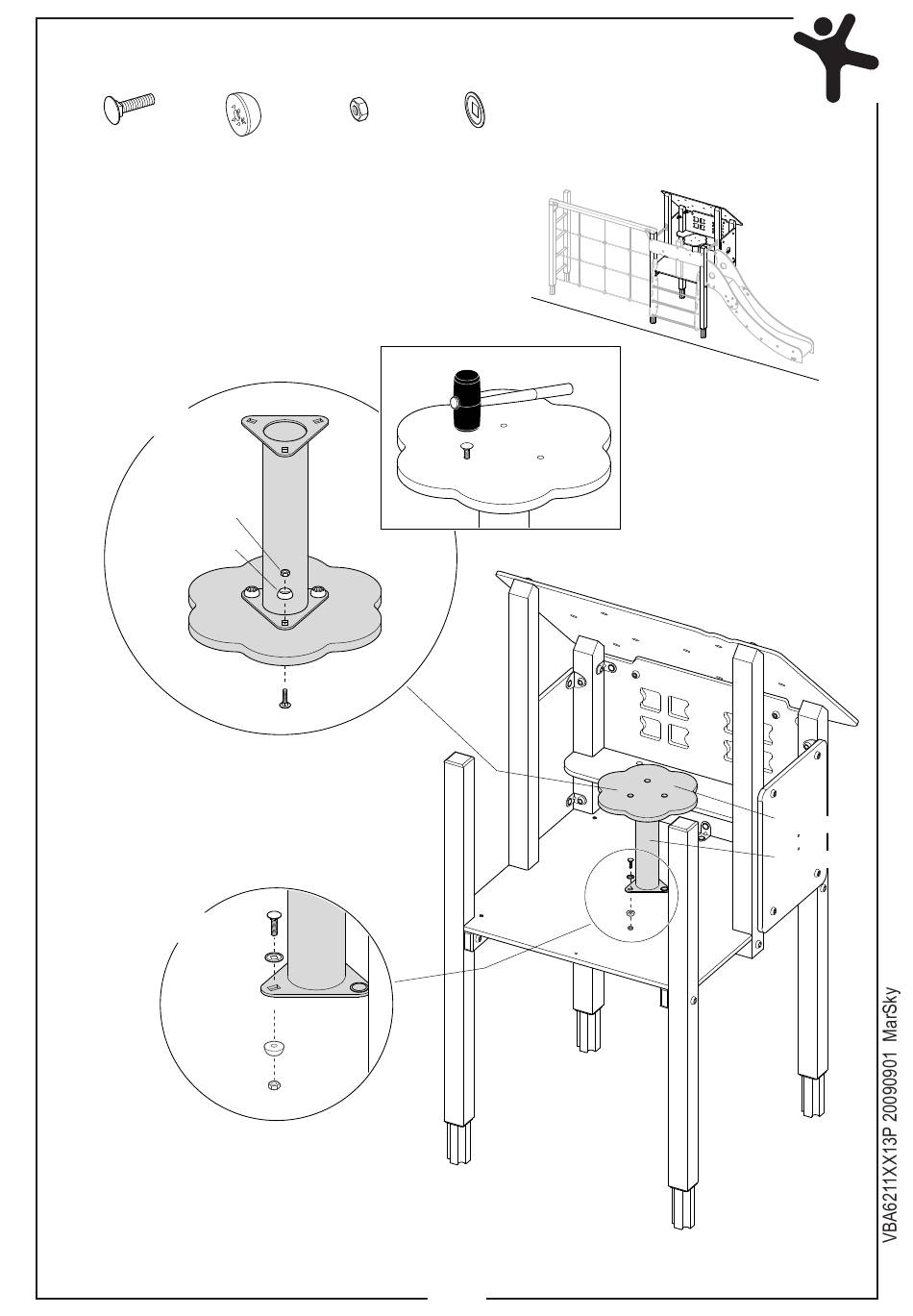 VBA6211XX13P 20090901 MarSky