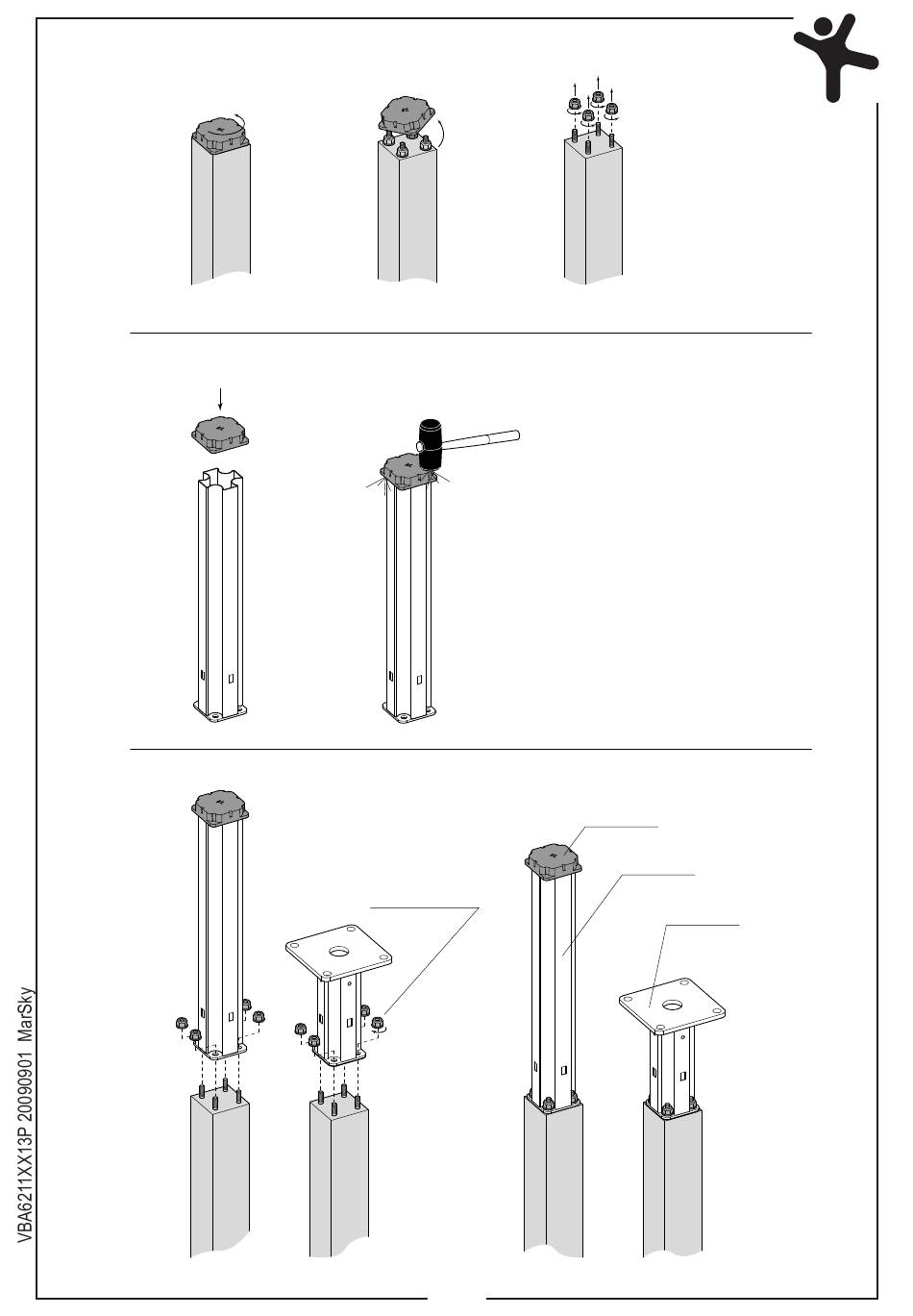 VBA6211XX13P 20090901 MarSky