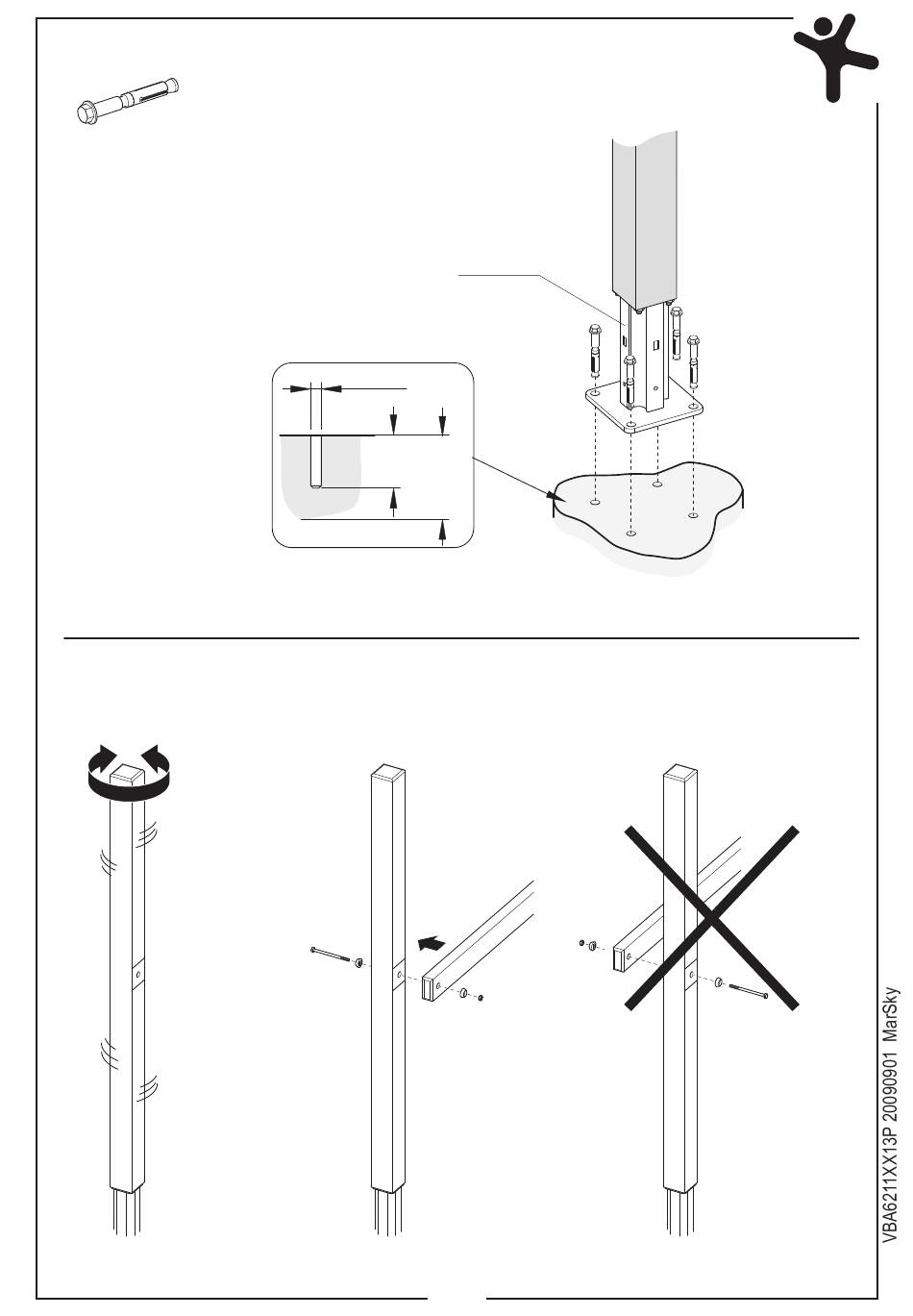 VBA6211XX13P 20090901 MarSky