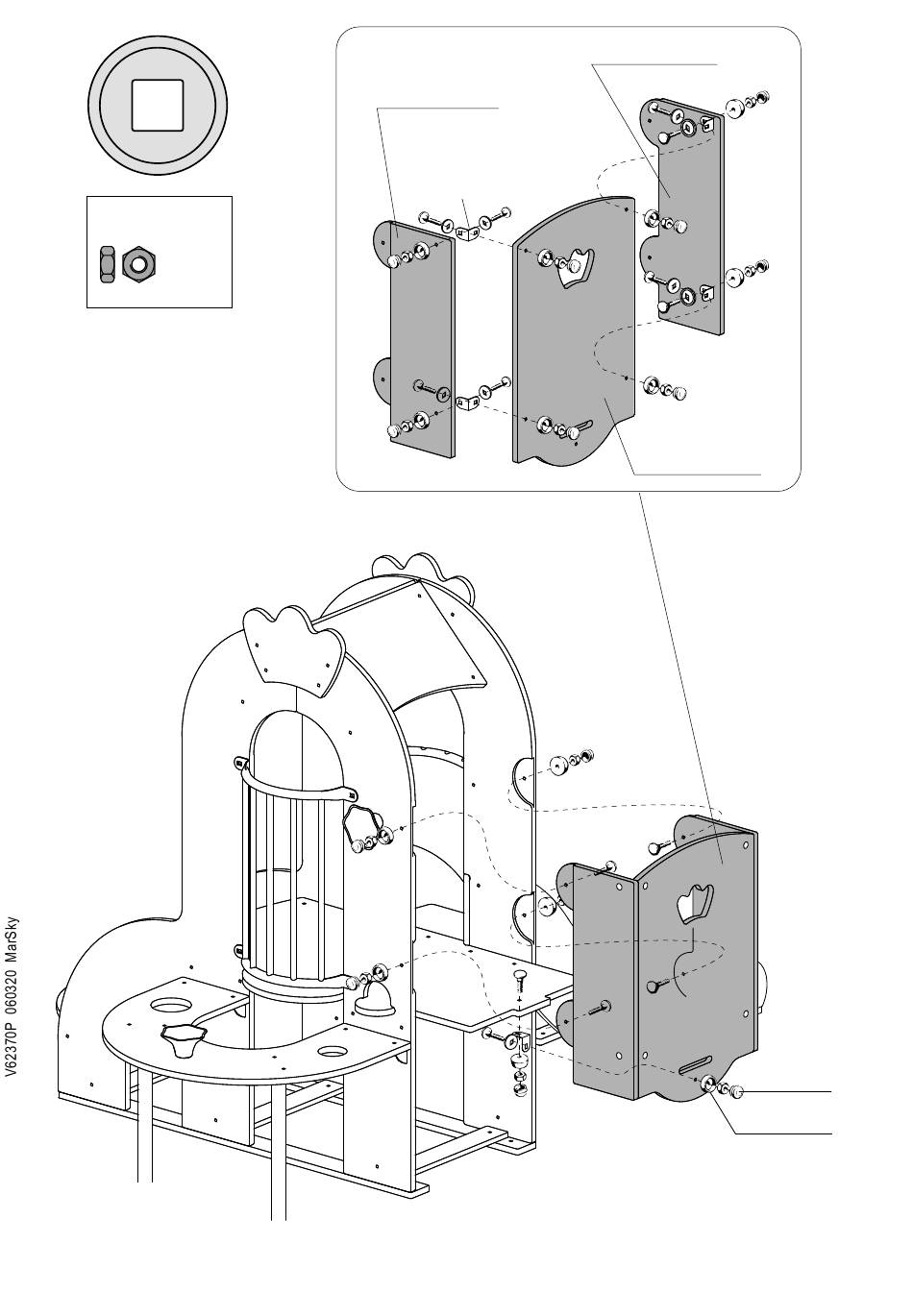 V62370P 060320 MarSky