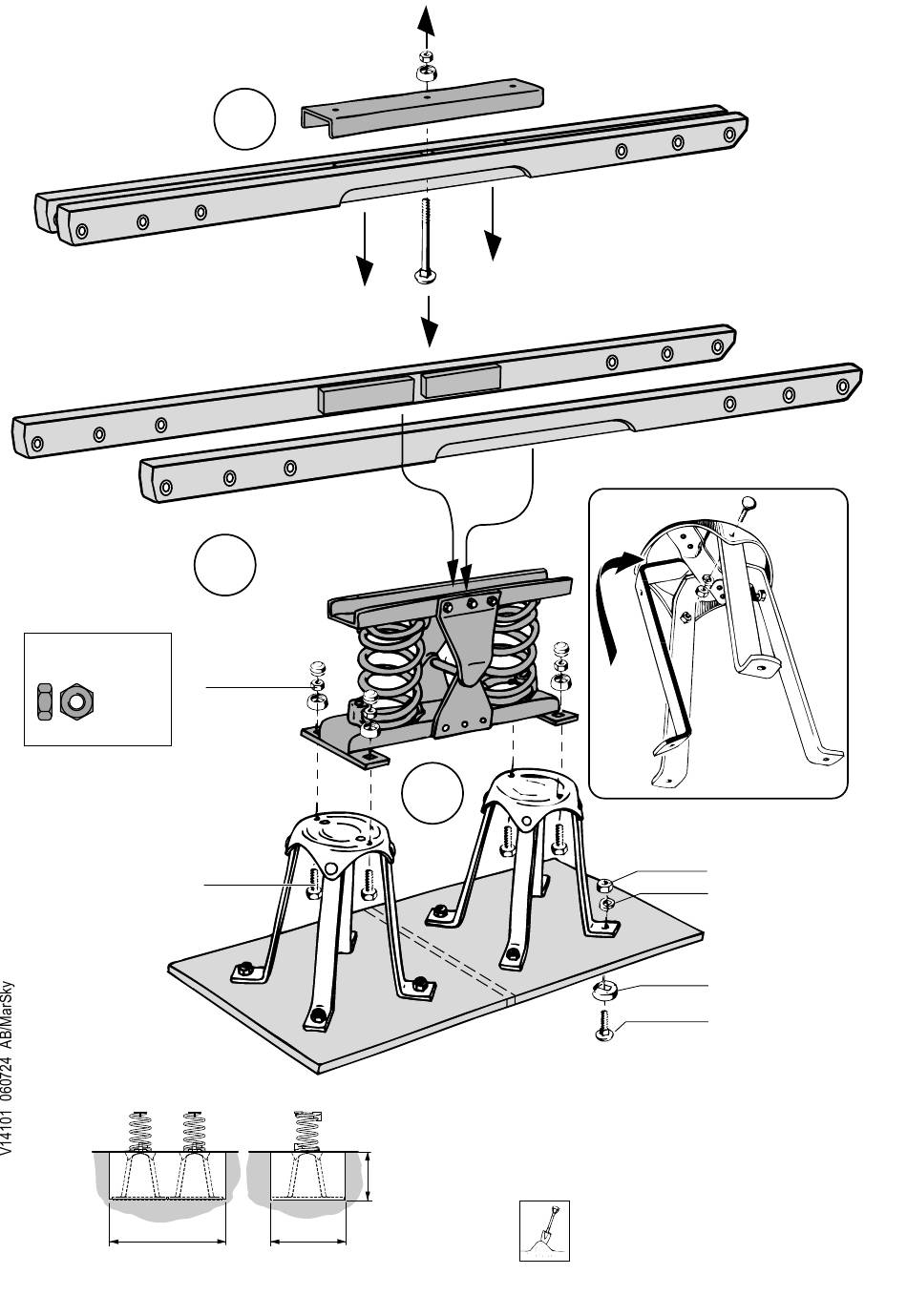 V14101 060724 AB/MarSky