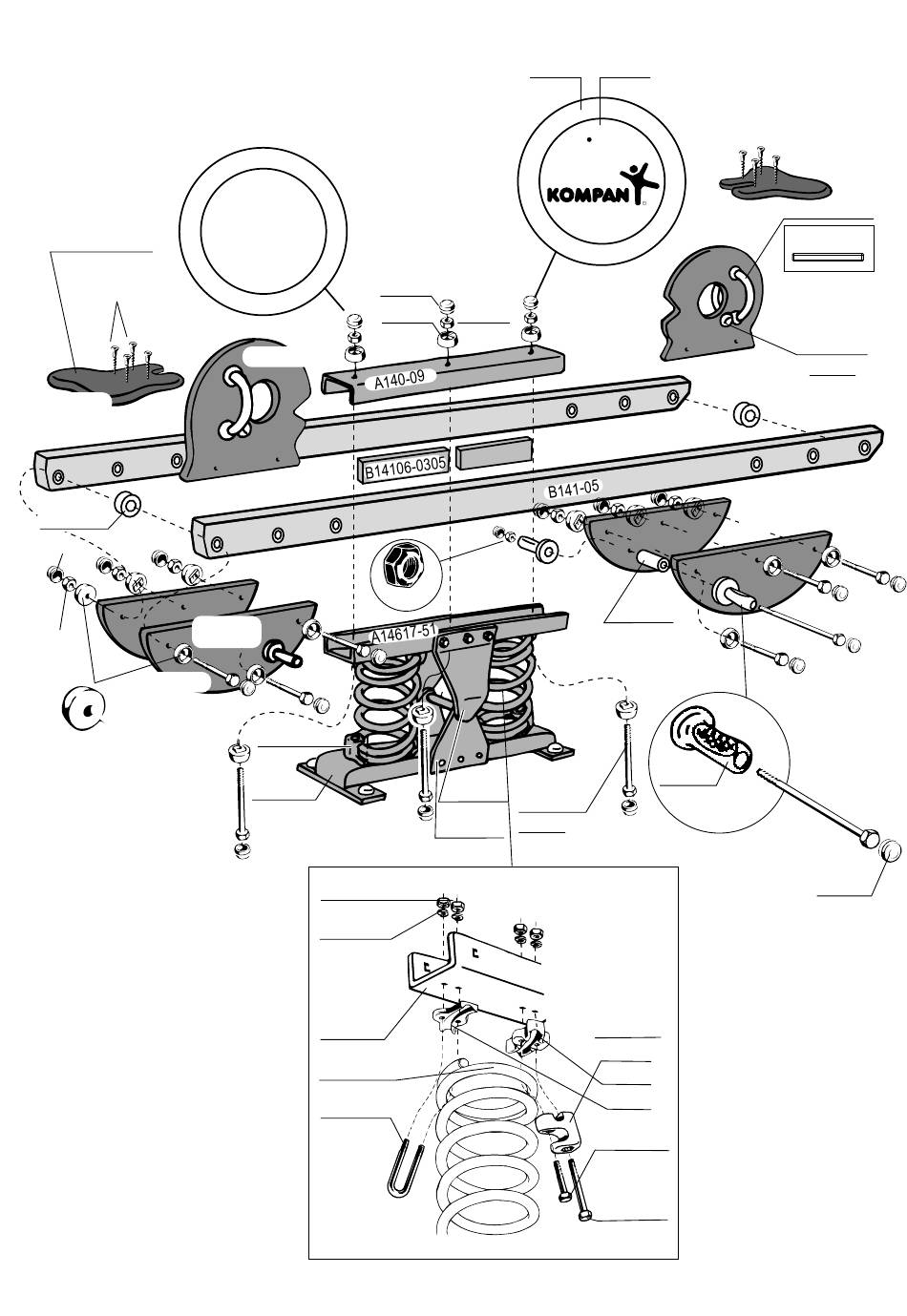 KOMPAN

A140-09

B14106-0305

B141-05

A14617-51