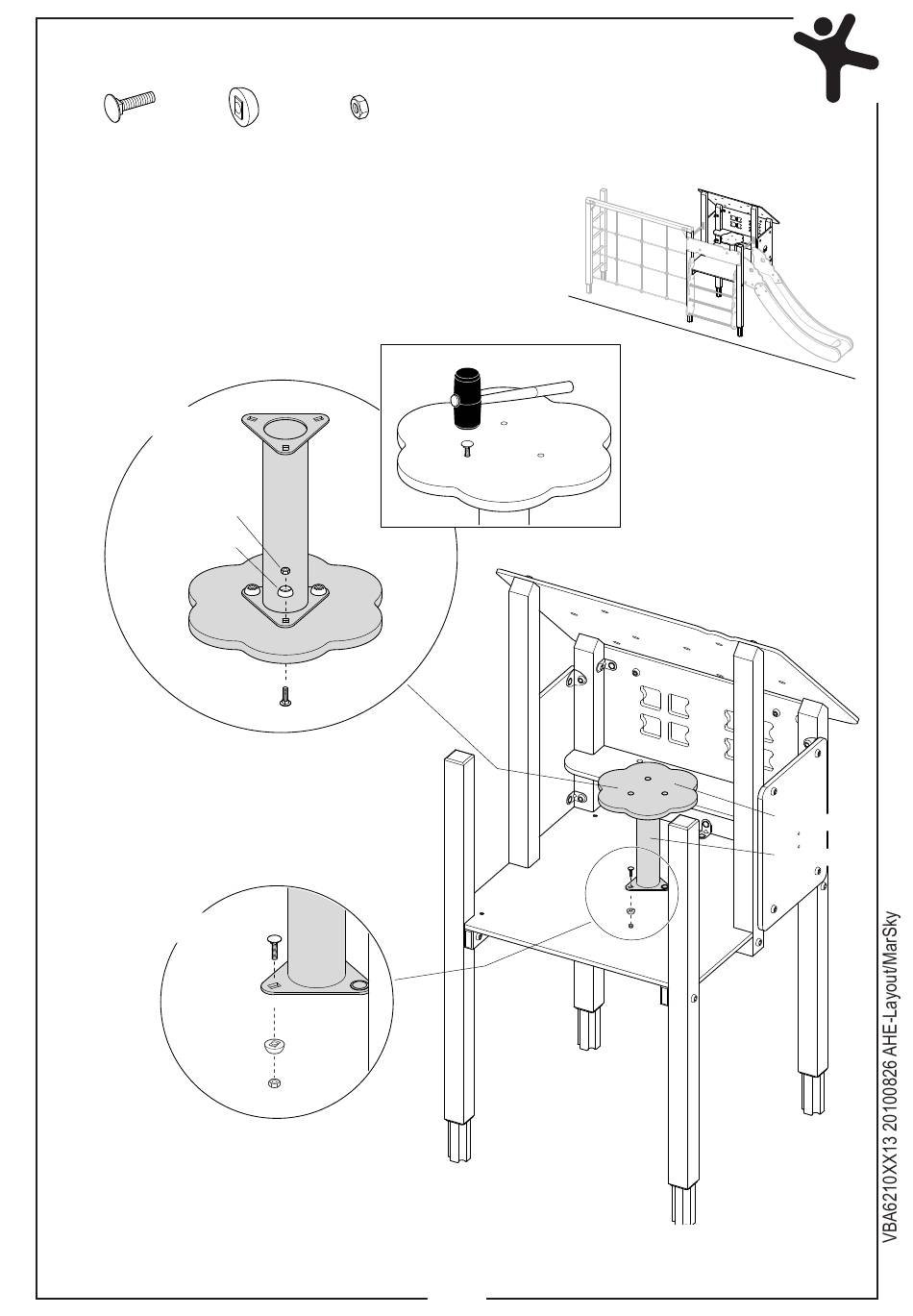 VBA6210XX13 20100826 AHE-Layout/MarSky