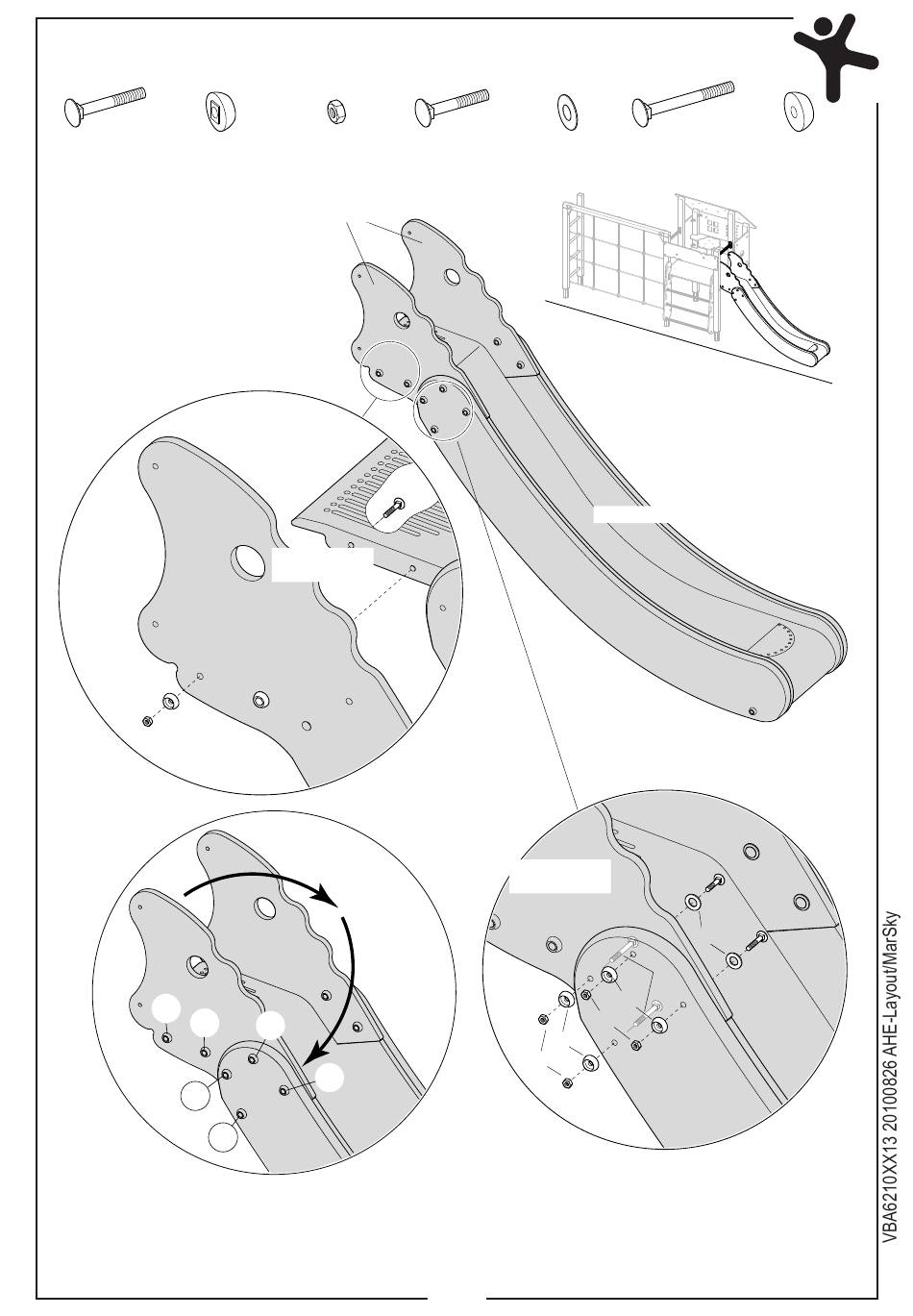 VBA6210XX13 20100826 AHE-Layout/MarSky