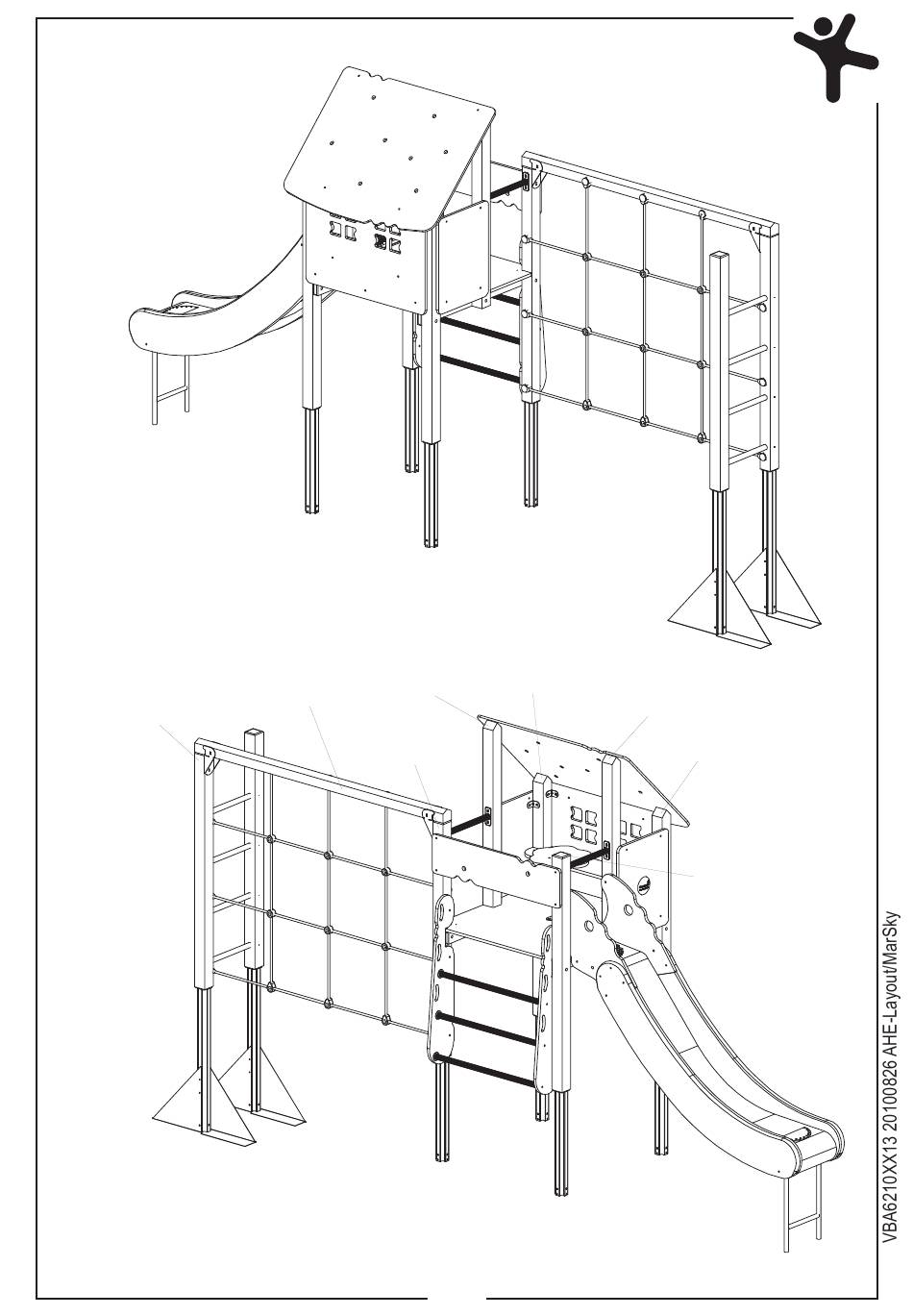 VBA6210XX13 20100826 AHE-Layout/MarSky