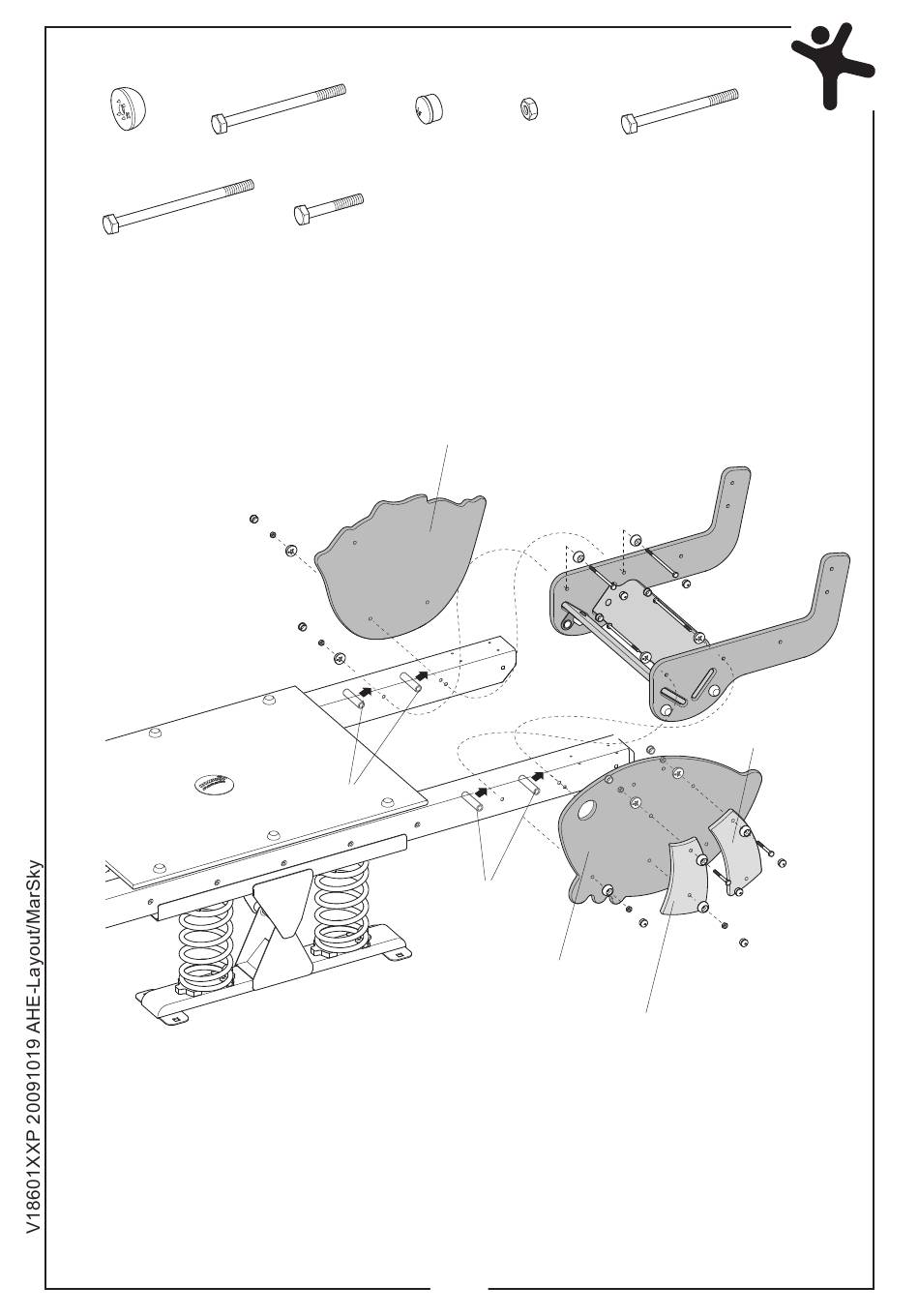 V18601XXP 20091019 AHE-Layout/MarSky