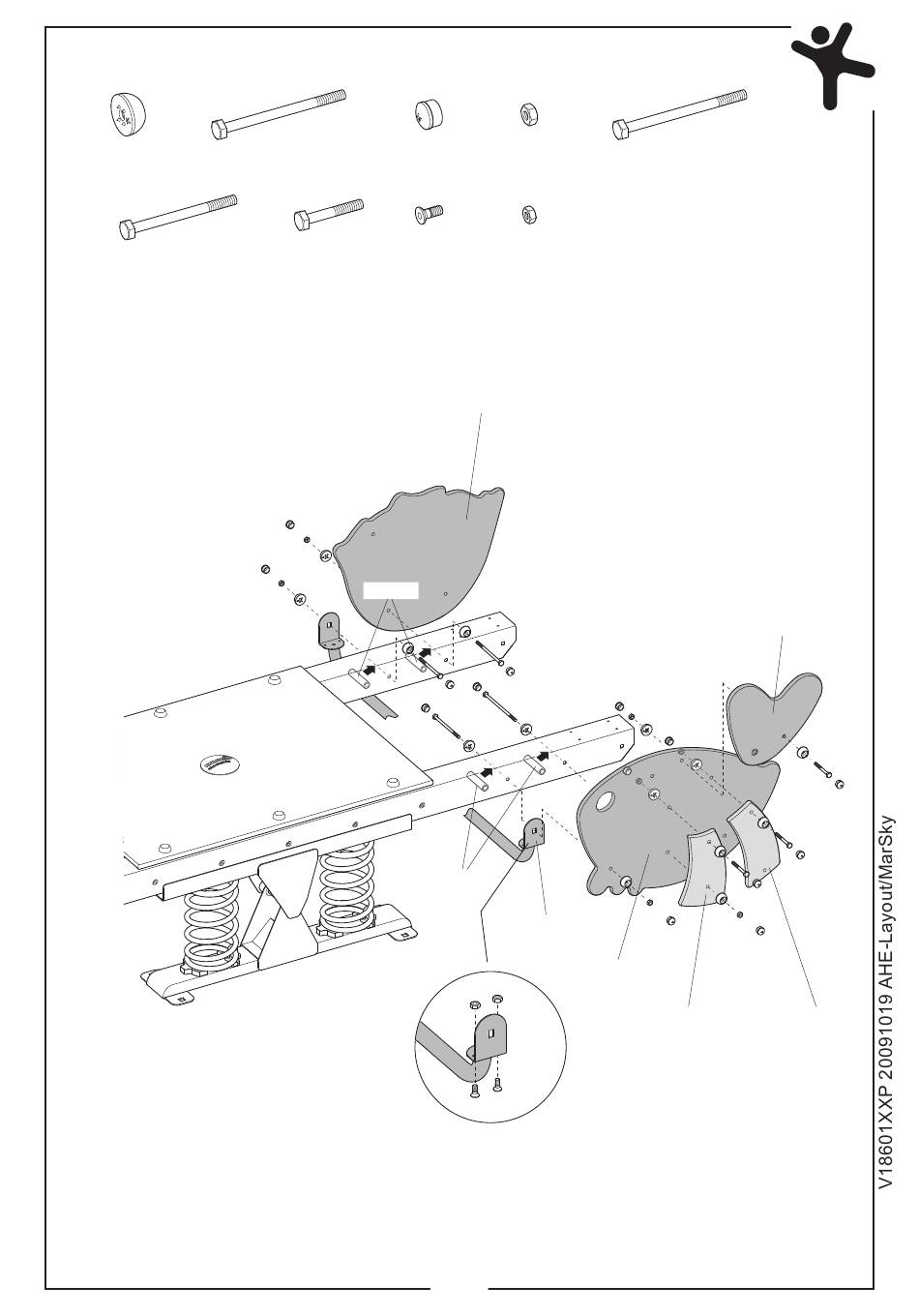 V18601XXP 20091019 AHE-Layout/MarSky