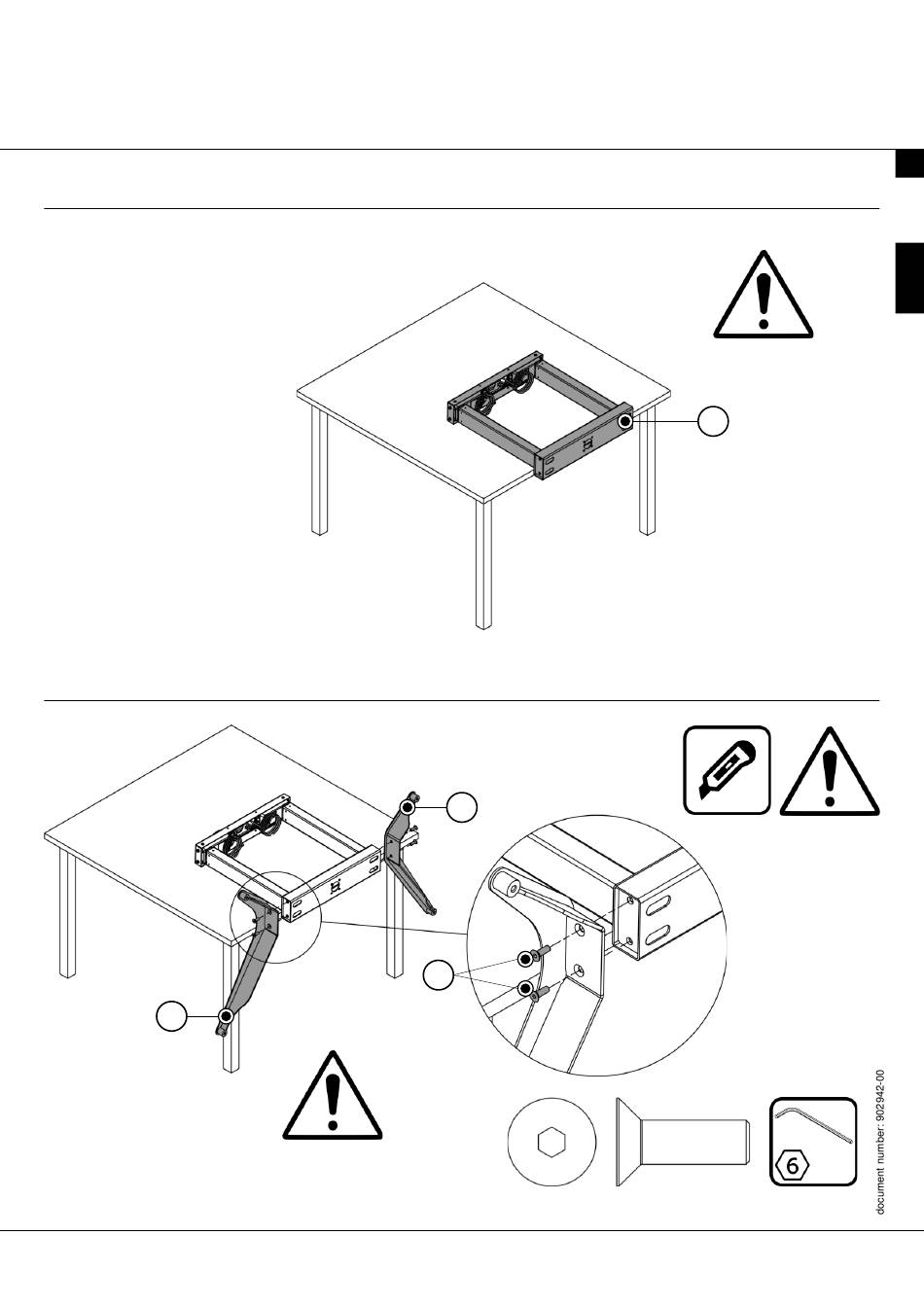 6

document number: 902942-00