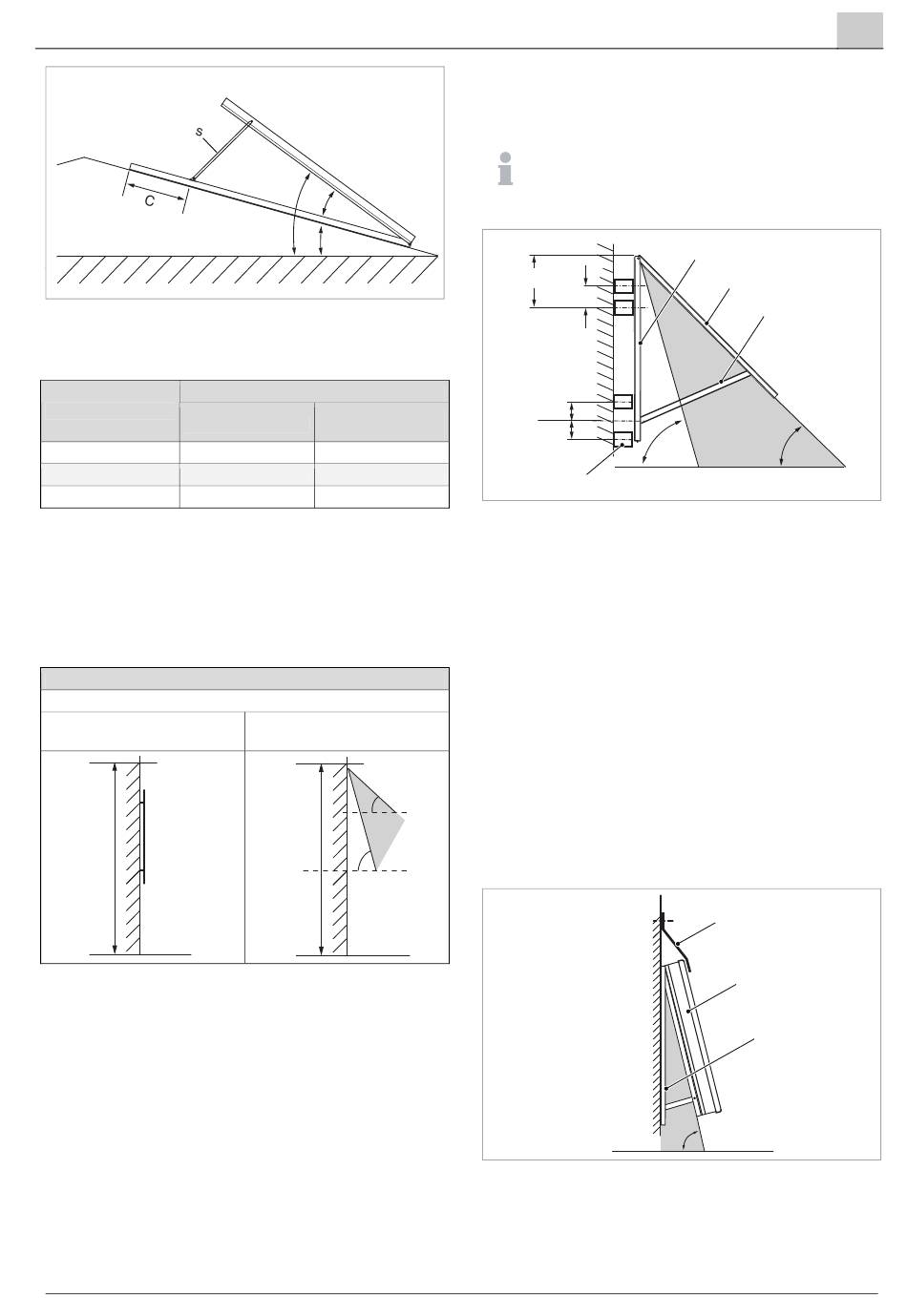 s

C