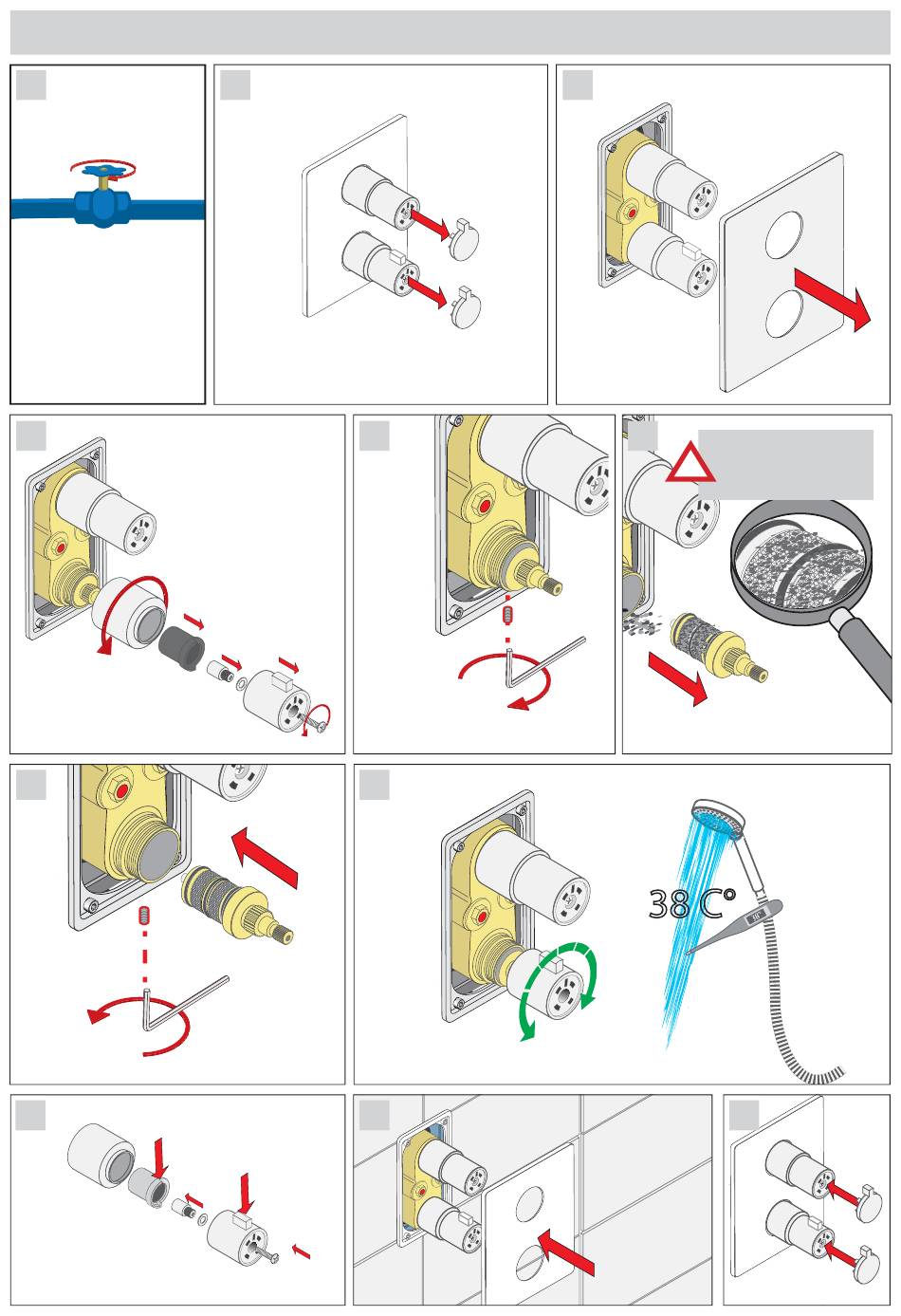 38 C°