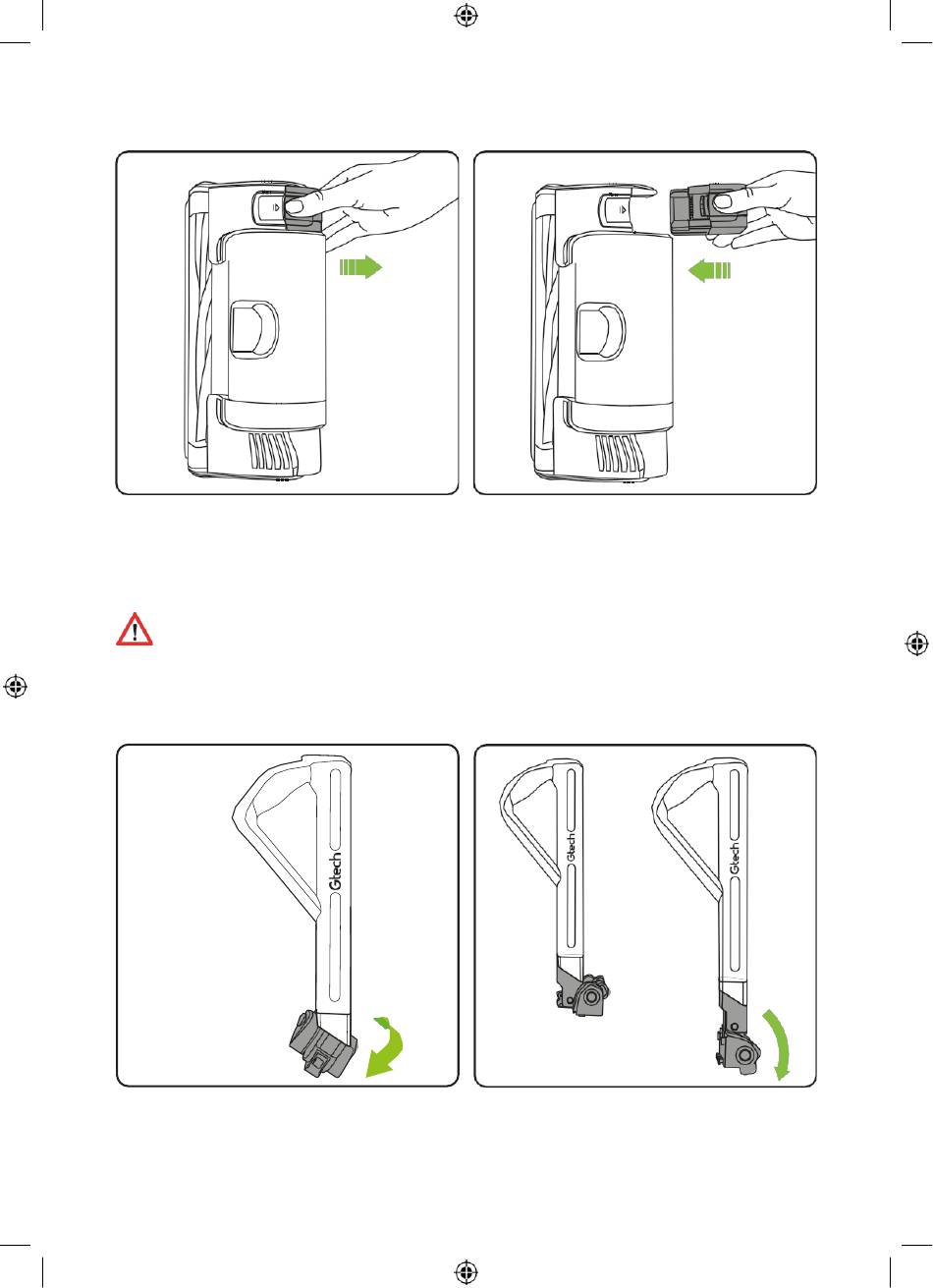 Gtech

Gtech

Gtech