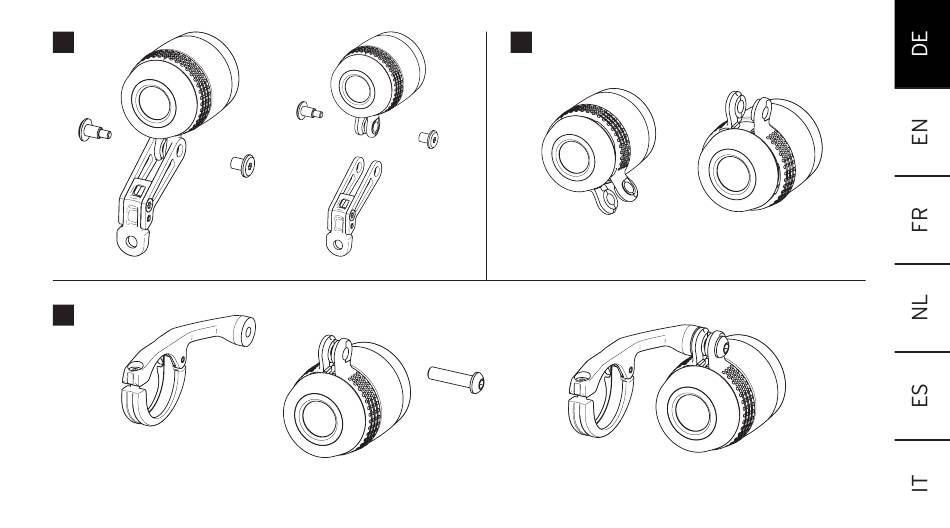 DE
EN
FR
NL
ES
IT