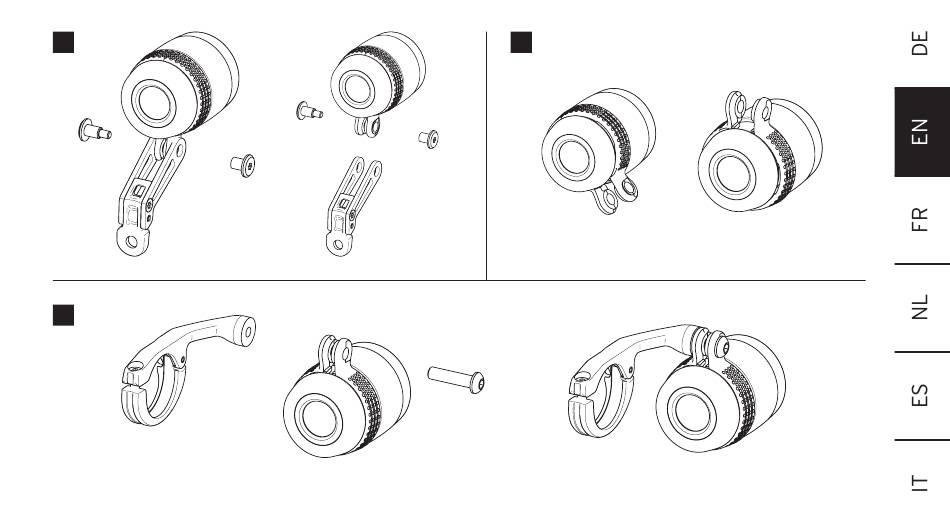 DE

EN

FR

NL

ES

IT