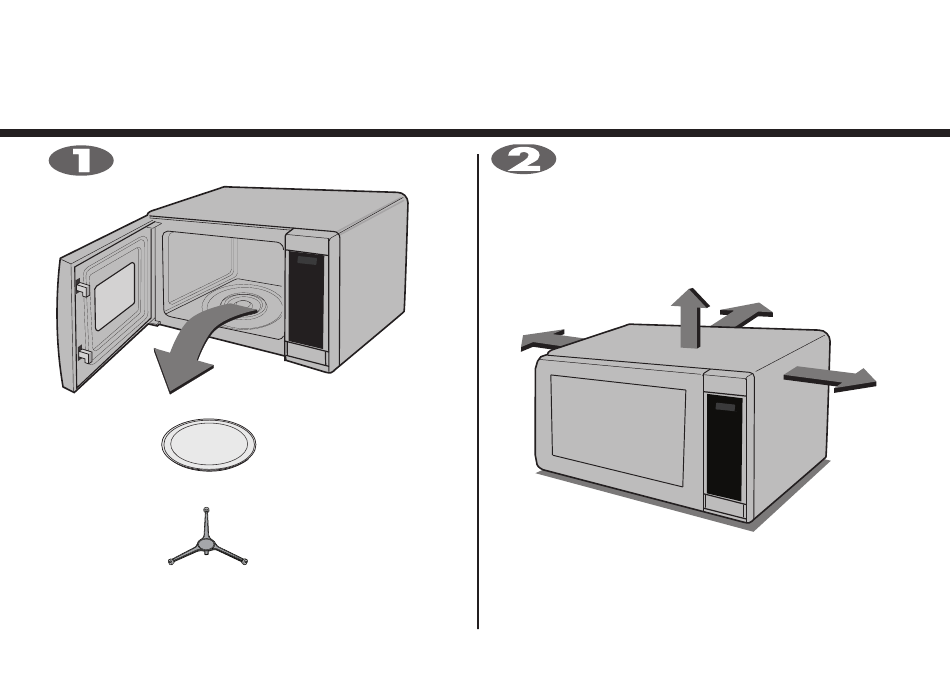 1

2