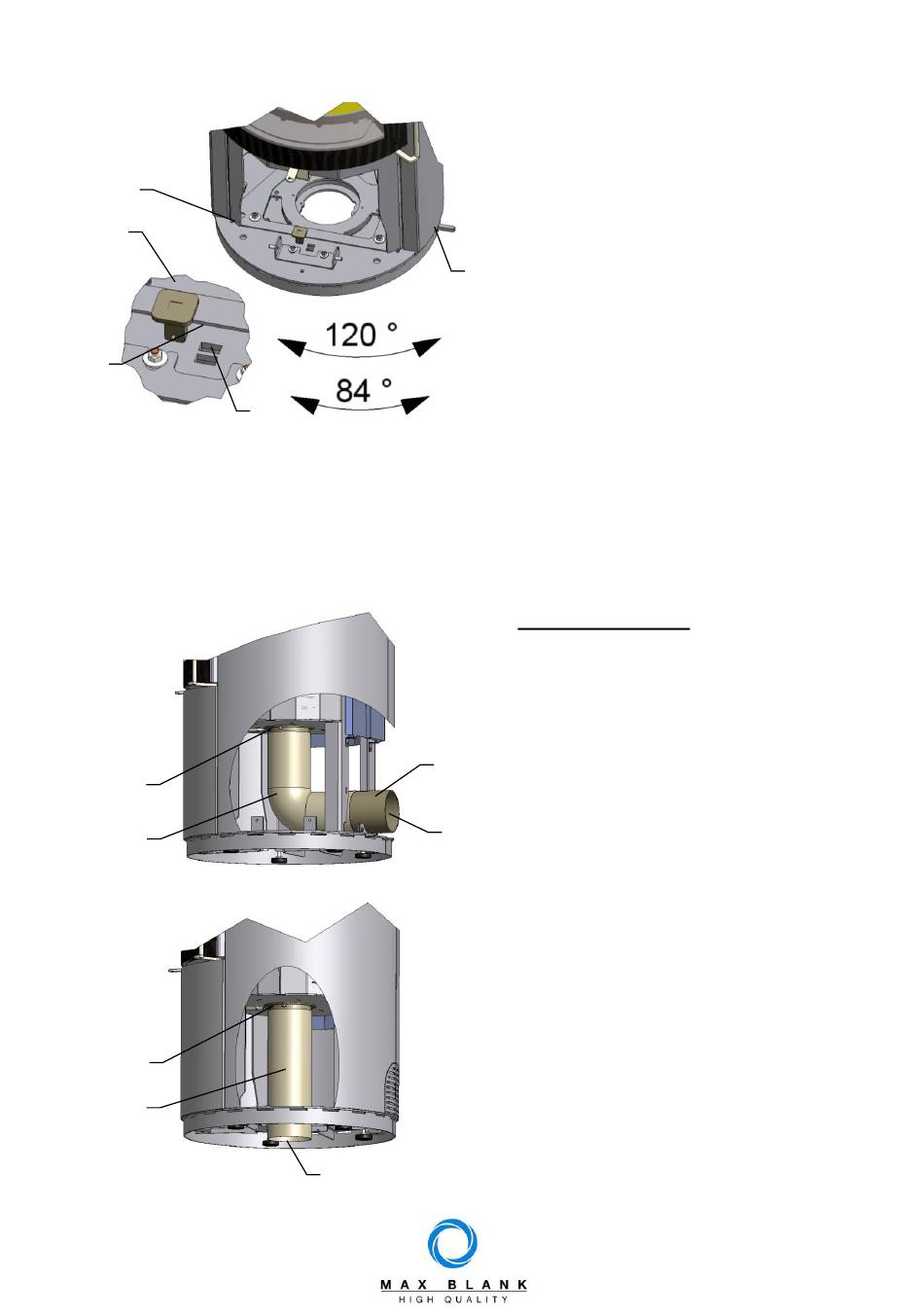 120 °

84 °

MAX BLANK
HIGH QUALITY