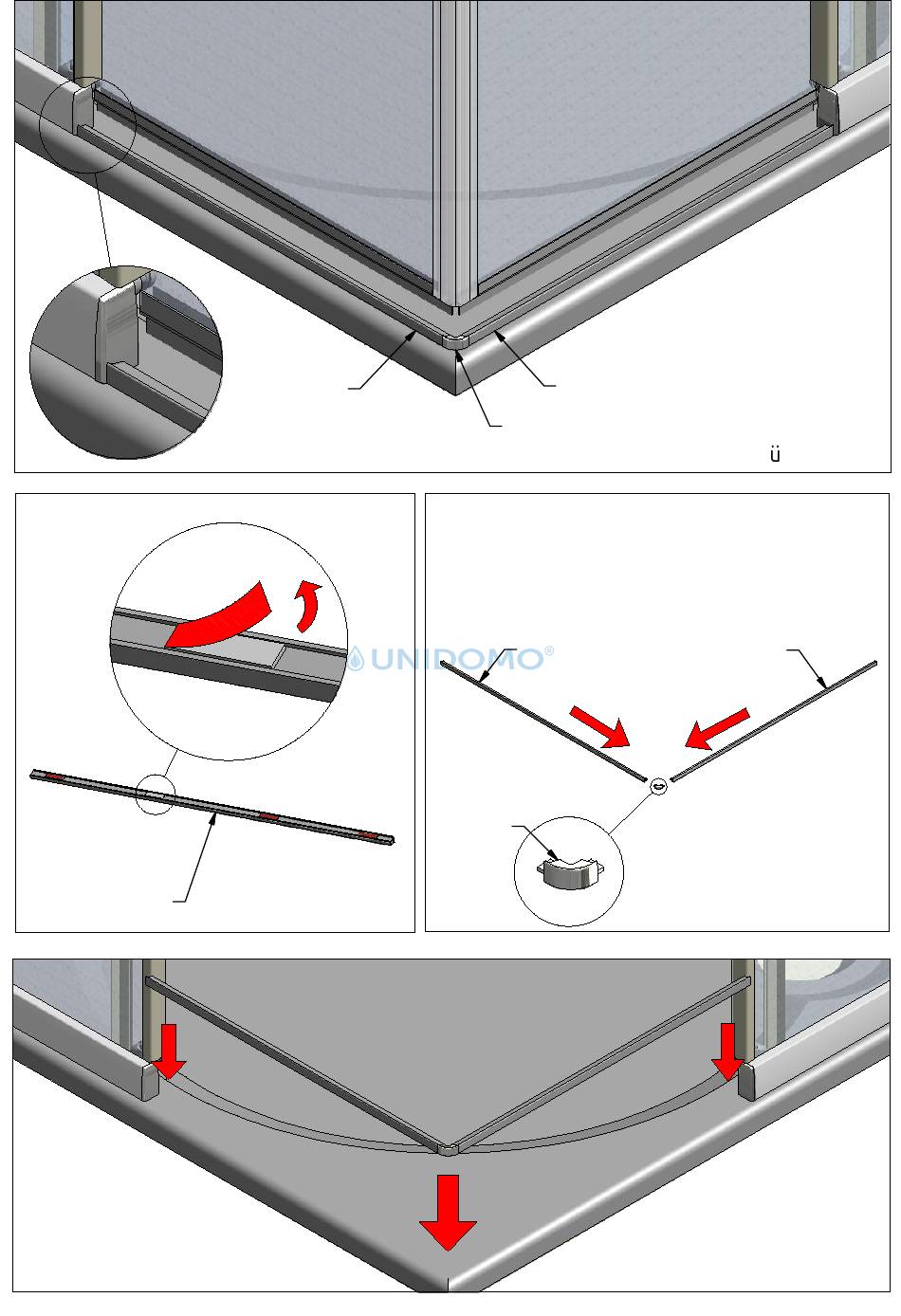 ü

UNIDOMO®