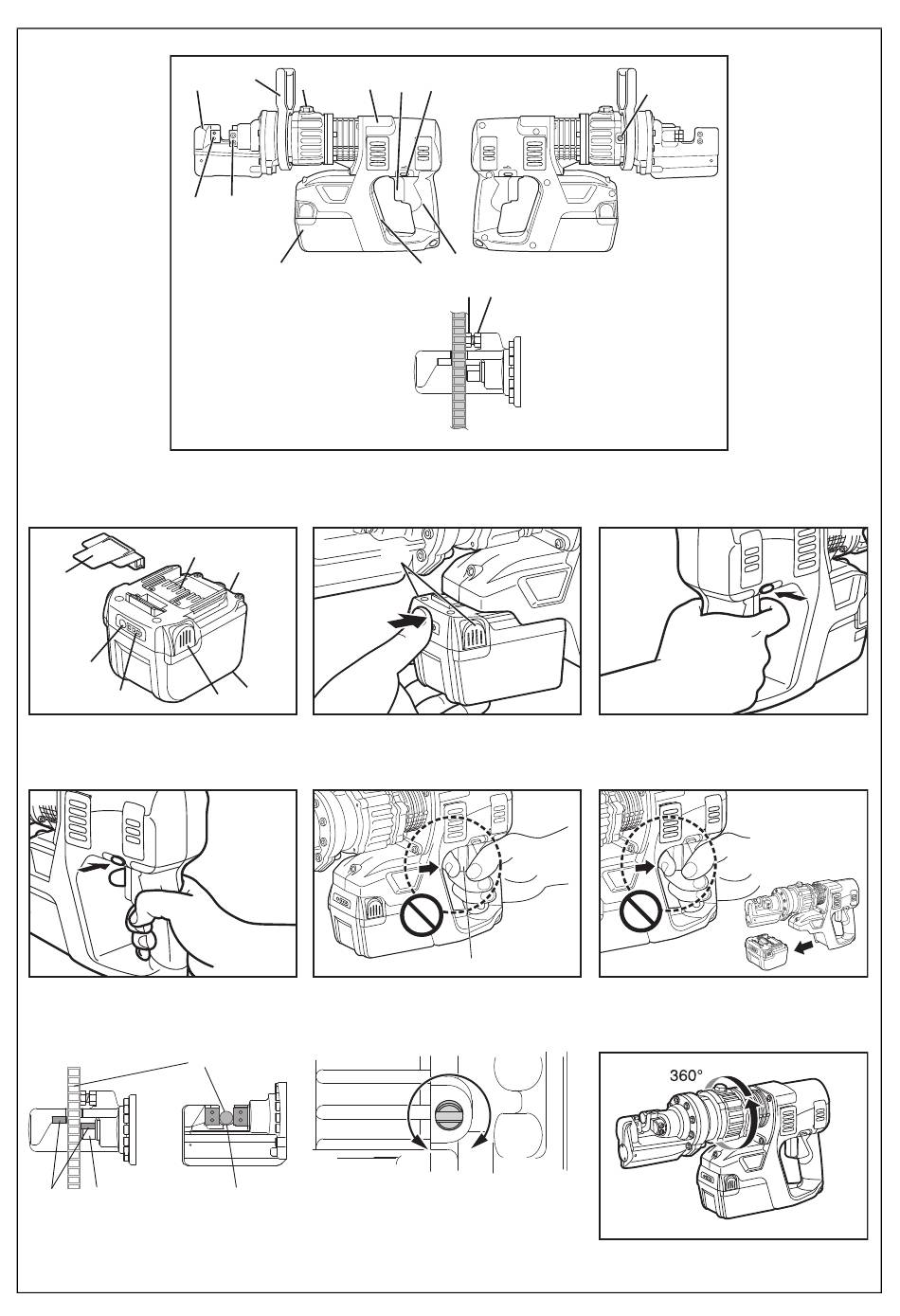 360°