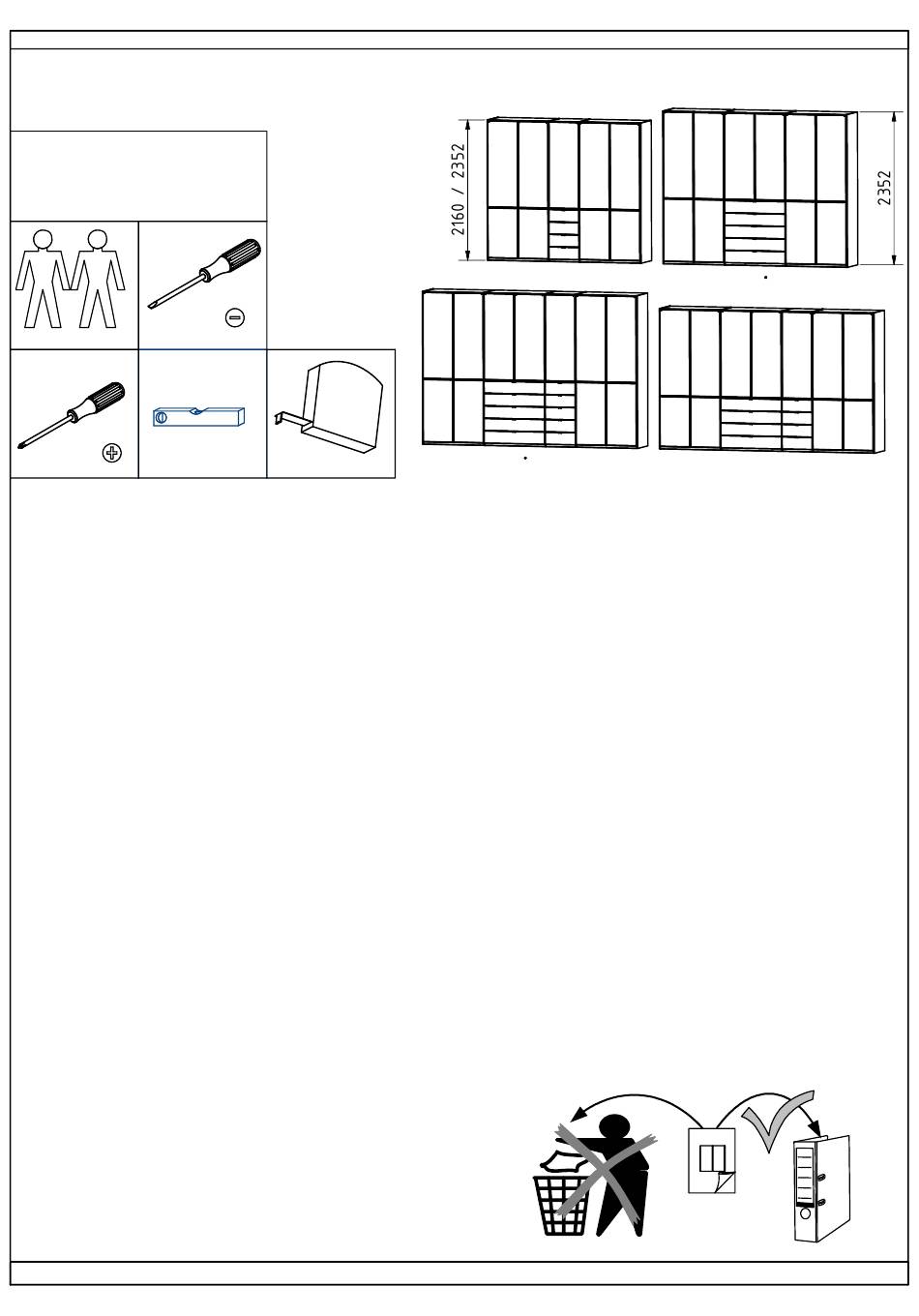 2160 / 2352

2352