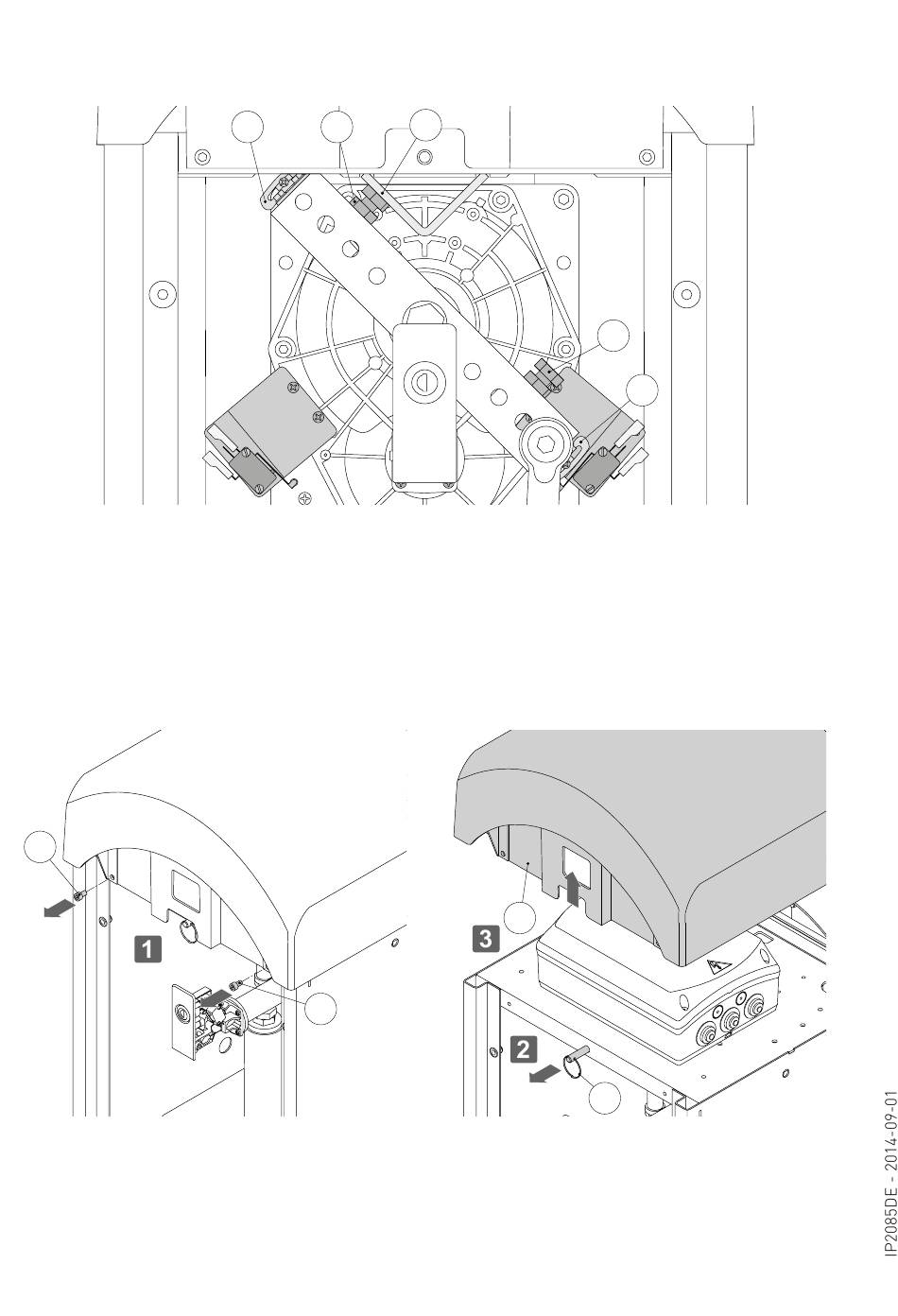 1

3

2

IP2085DE - 2014-09-01