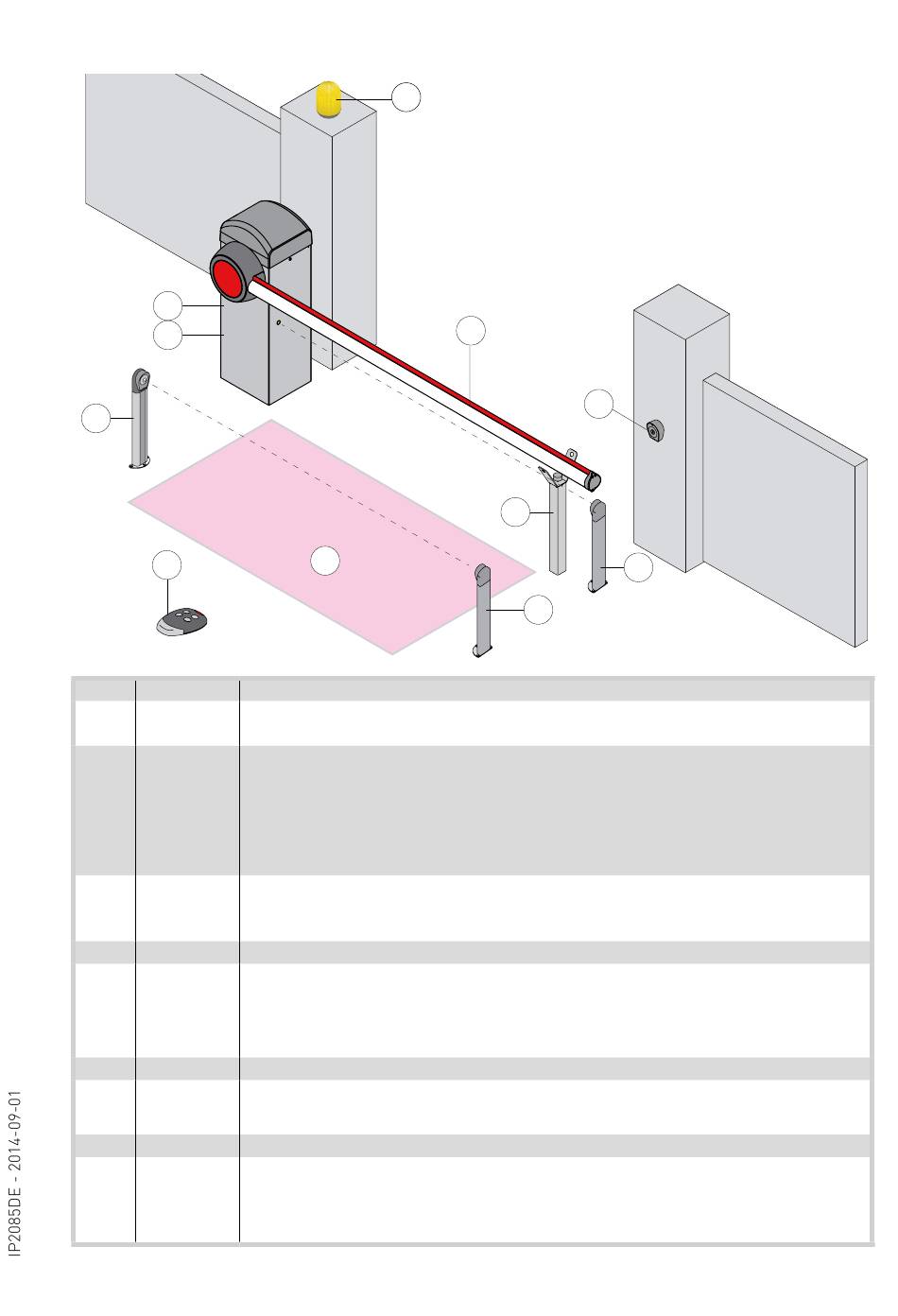 IP2085DE - 2014-09-01