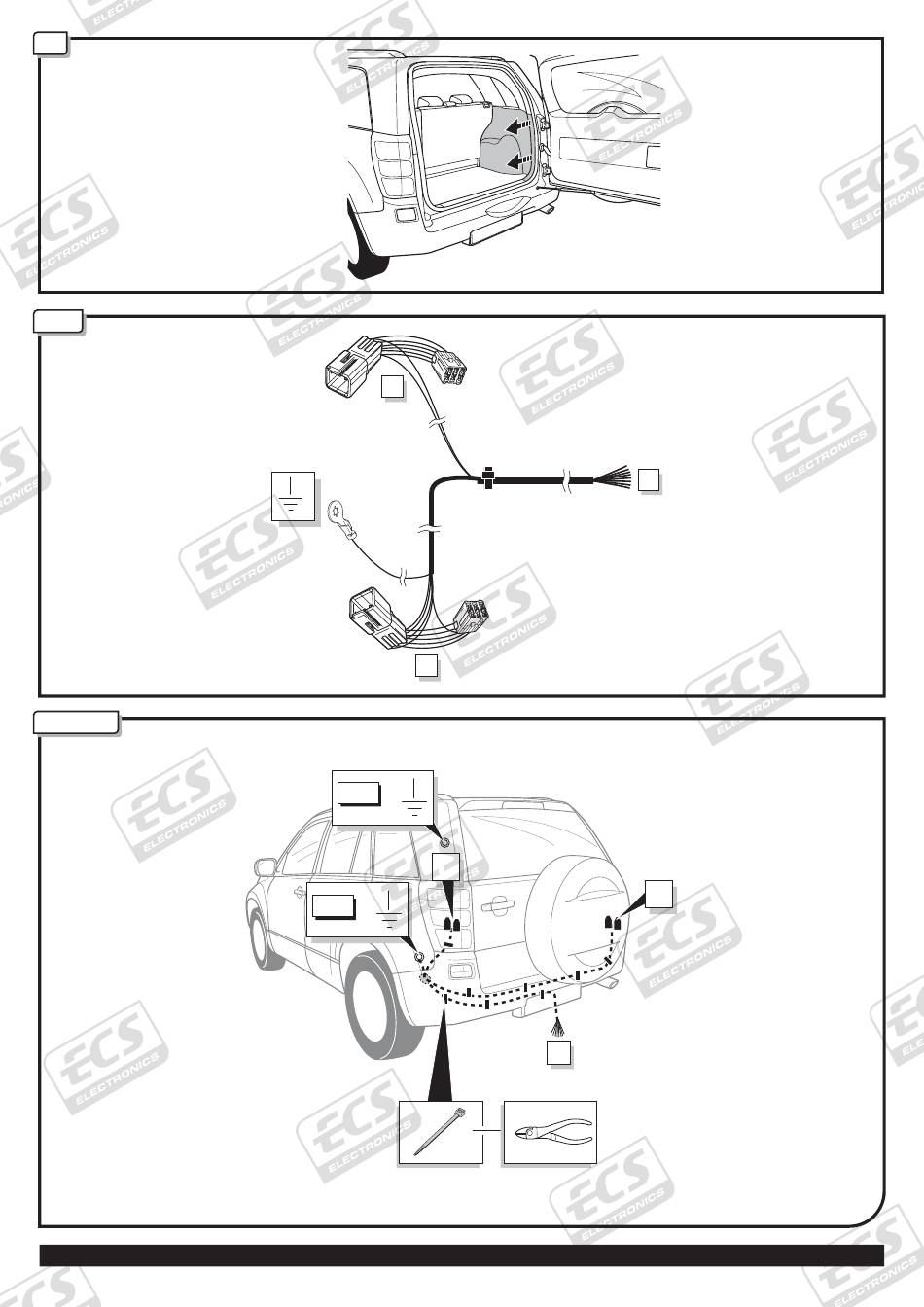 ECS ELECTRONICS