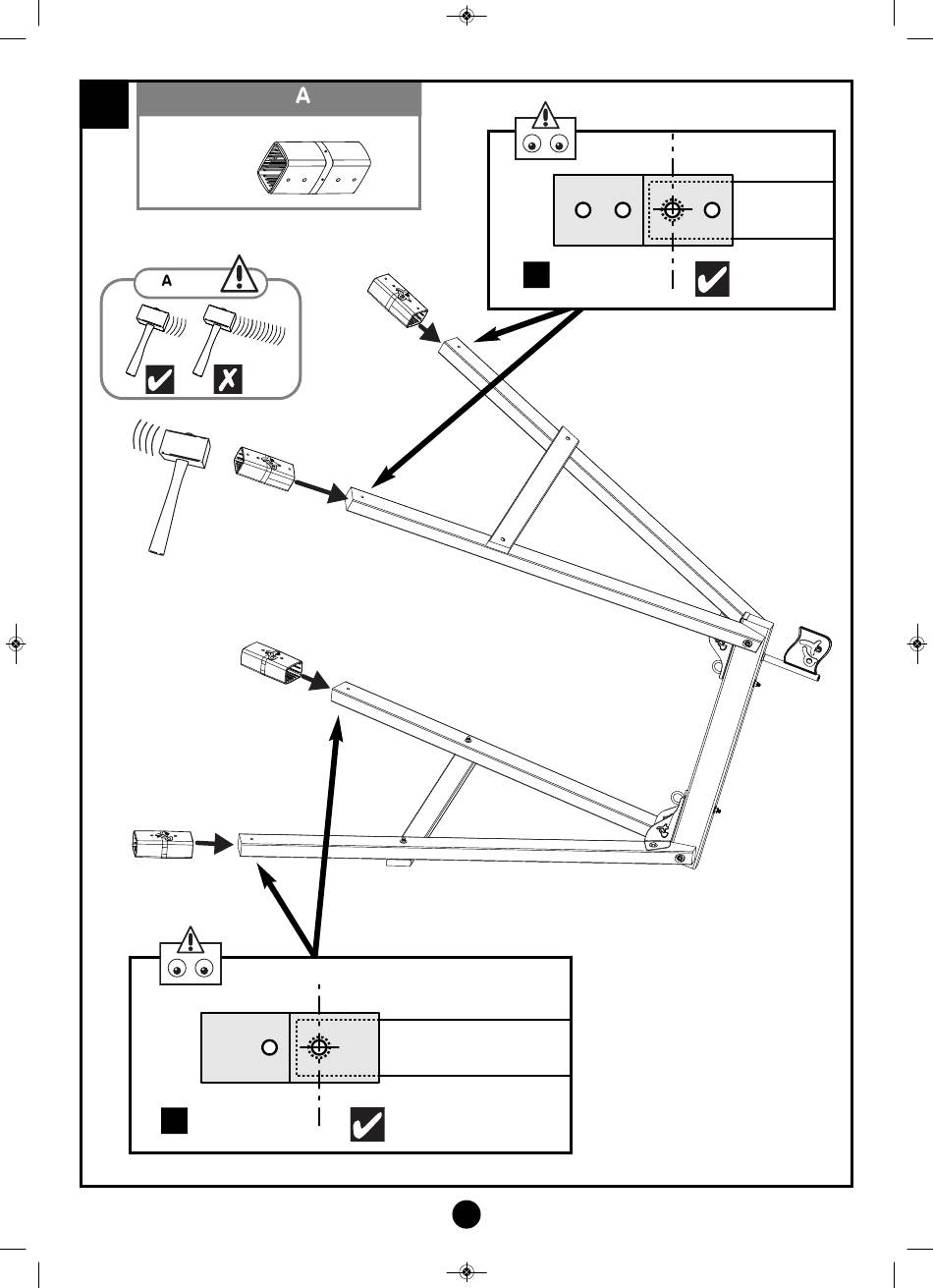 A

A